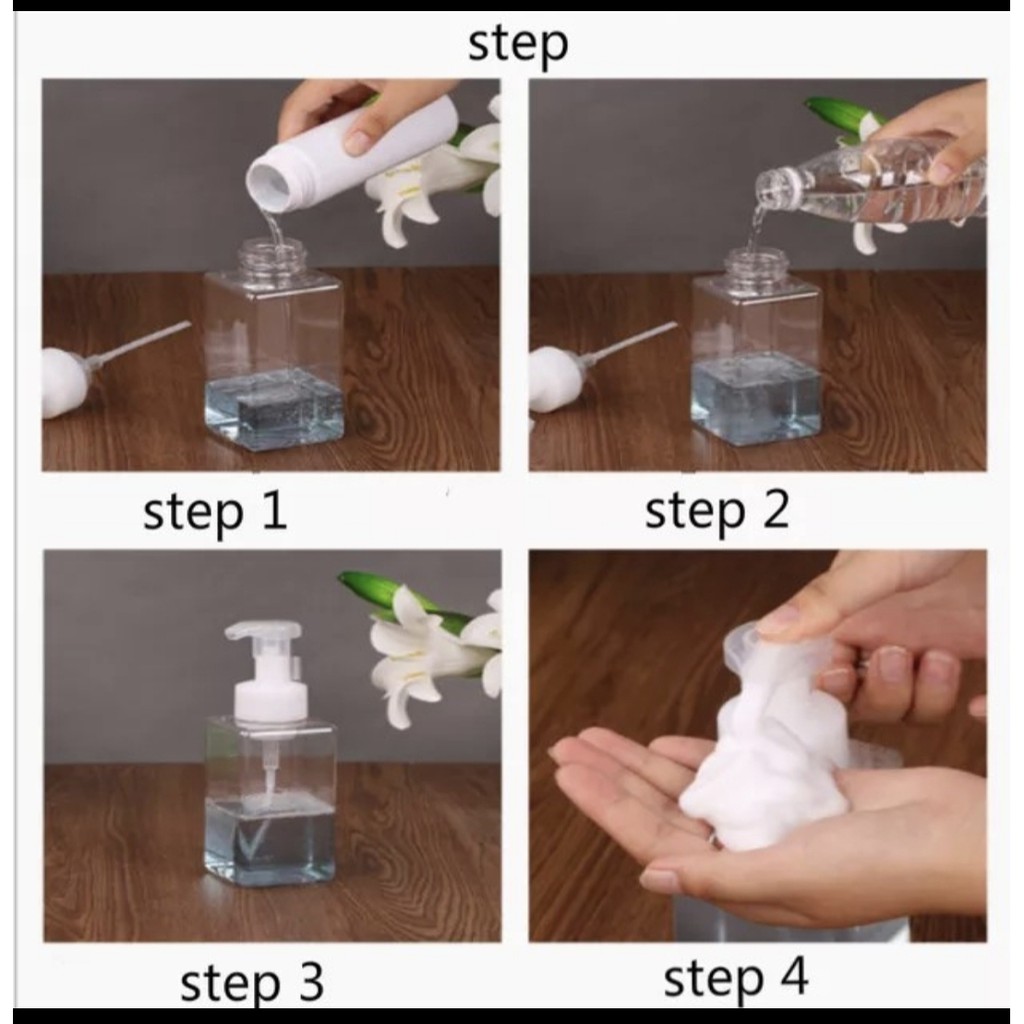 step

step 1

step 2

step 3

step 4