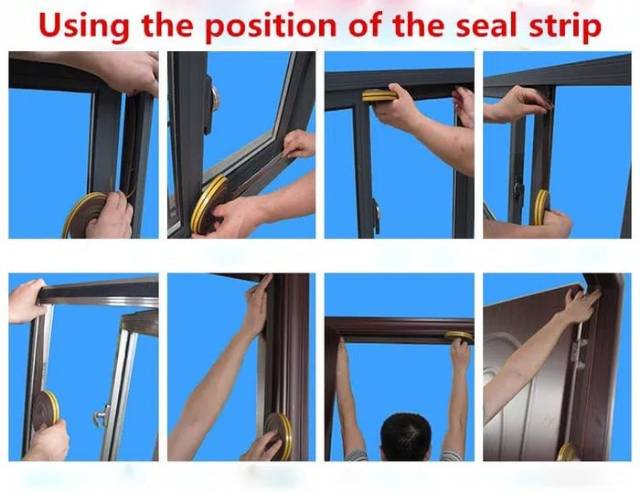 Using the position of the seal strip