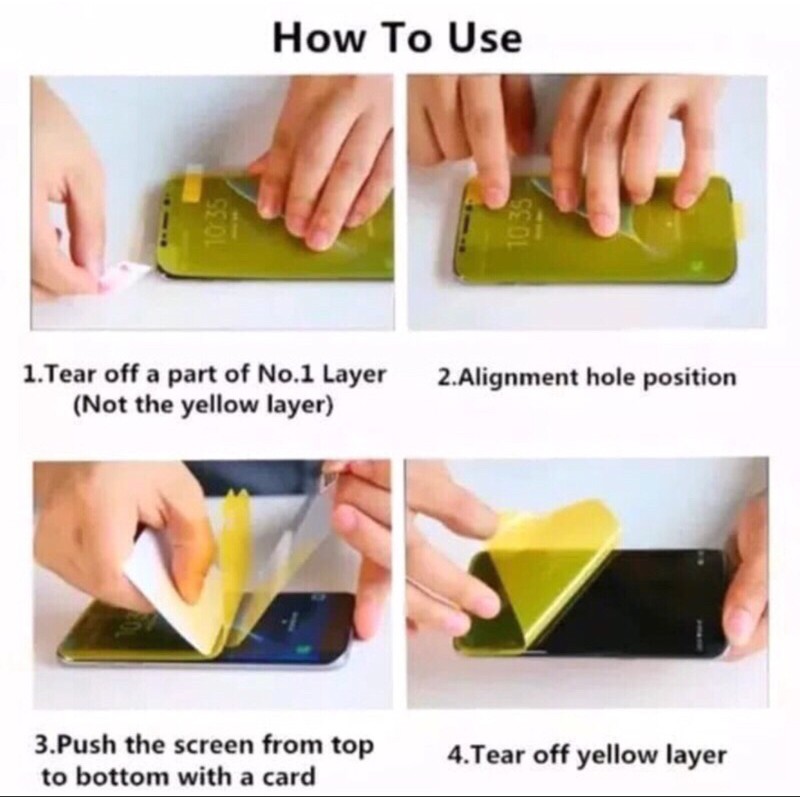 How To Use

10:35

10:35

1.Tear off a part of No.1 Layer (Not the yellow layer)

2.Alignment hole position

3.Push the screen from top to bottom with a card

4.Tear off yellow layer