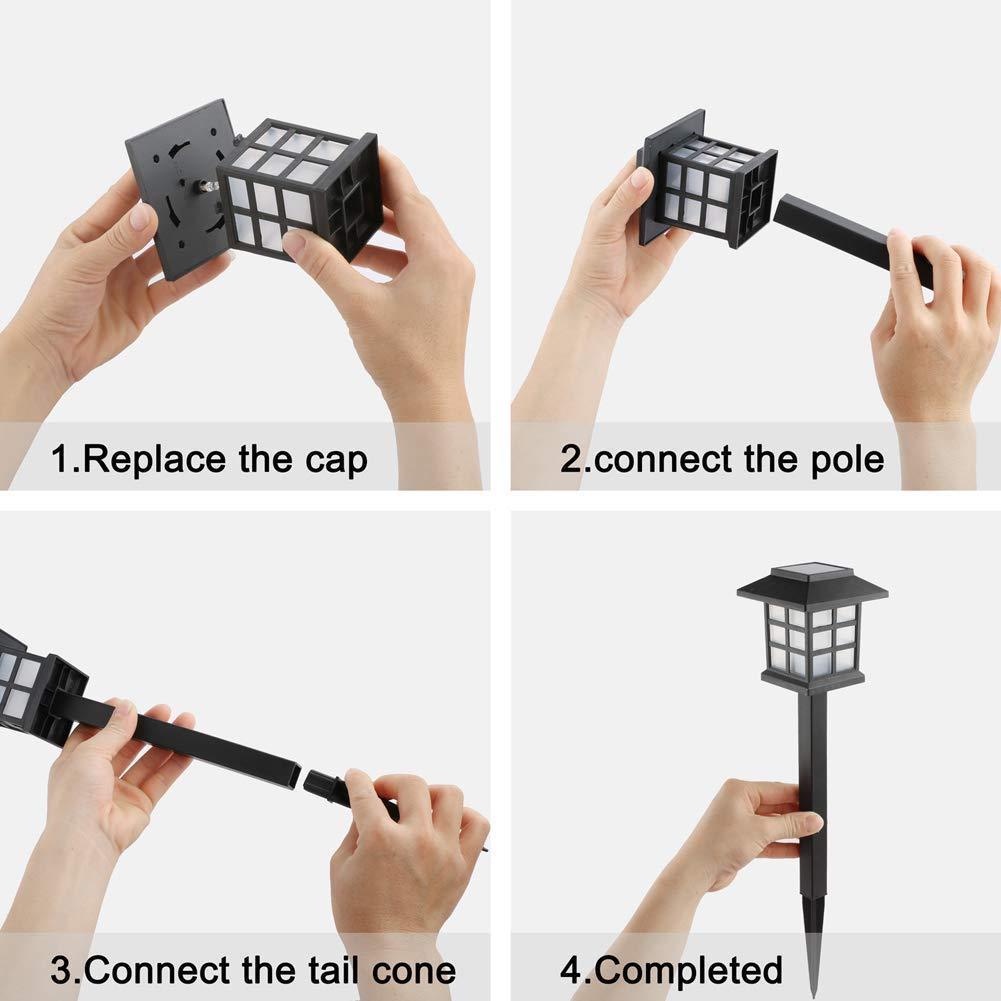 1.Replace the cap

2.connect the pole

3.Connect the tail cone

4.Completed