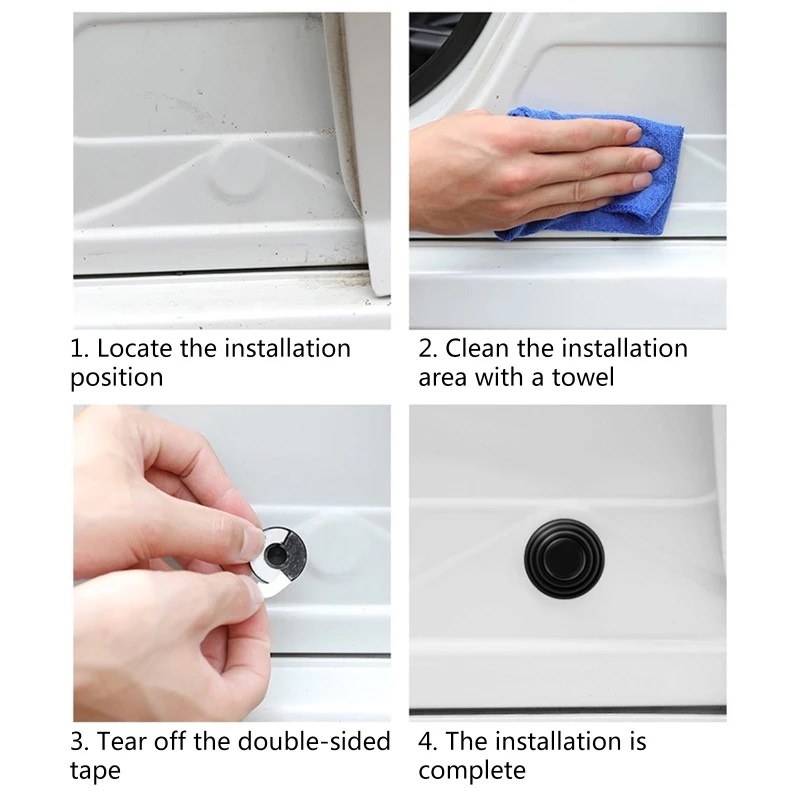 1. Locate the installation position

2. Clean the installation area with a towel

3. Tear off the double-sided tape

4. The installation is complete