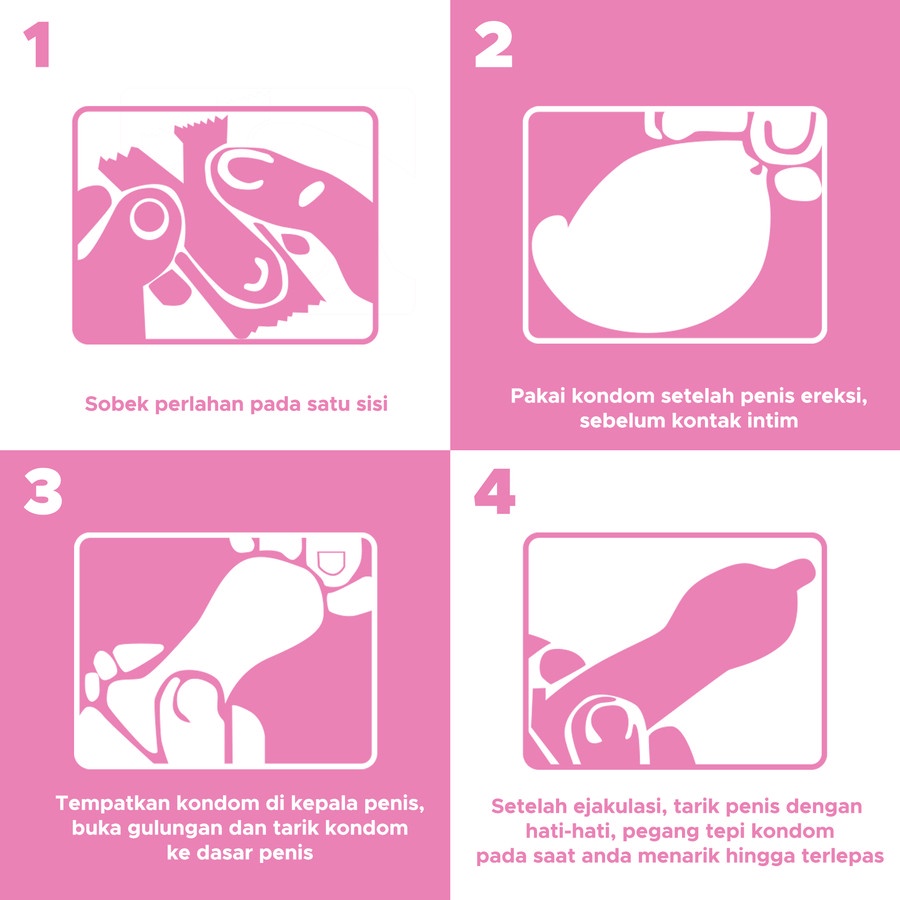 1

Sobek perlahan pada satu sisi

2

Pakai kondom setelah penis ereksi, sebelum kontak intim

3

Tempatkan kondom di kepala penis, buka gulungan dan tarik kondom ke dasar penis

4

Setelah ejakulasi, tarik penis dengan hati-hati, pegang tepi kondom pada saat anda menarik hingga terlepas