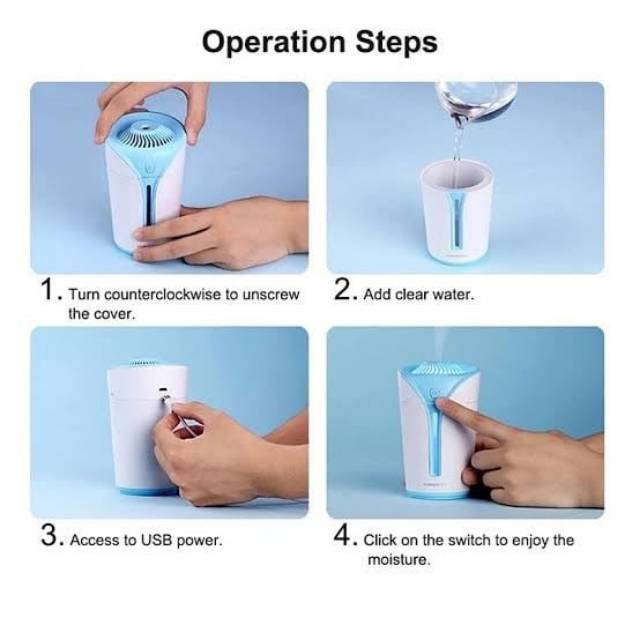 Operation Steps

1. Turn counterclockwise to unscrew the cover.

2. Add clear water.

3. Access to USB power.

4. Click on the switch to enjoy the moisture.