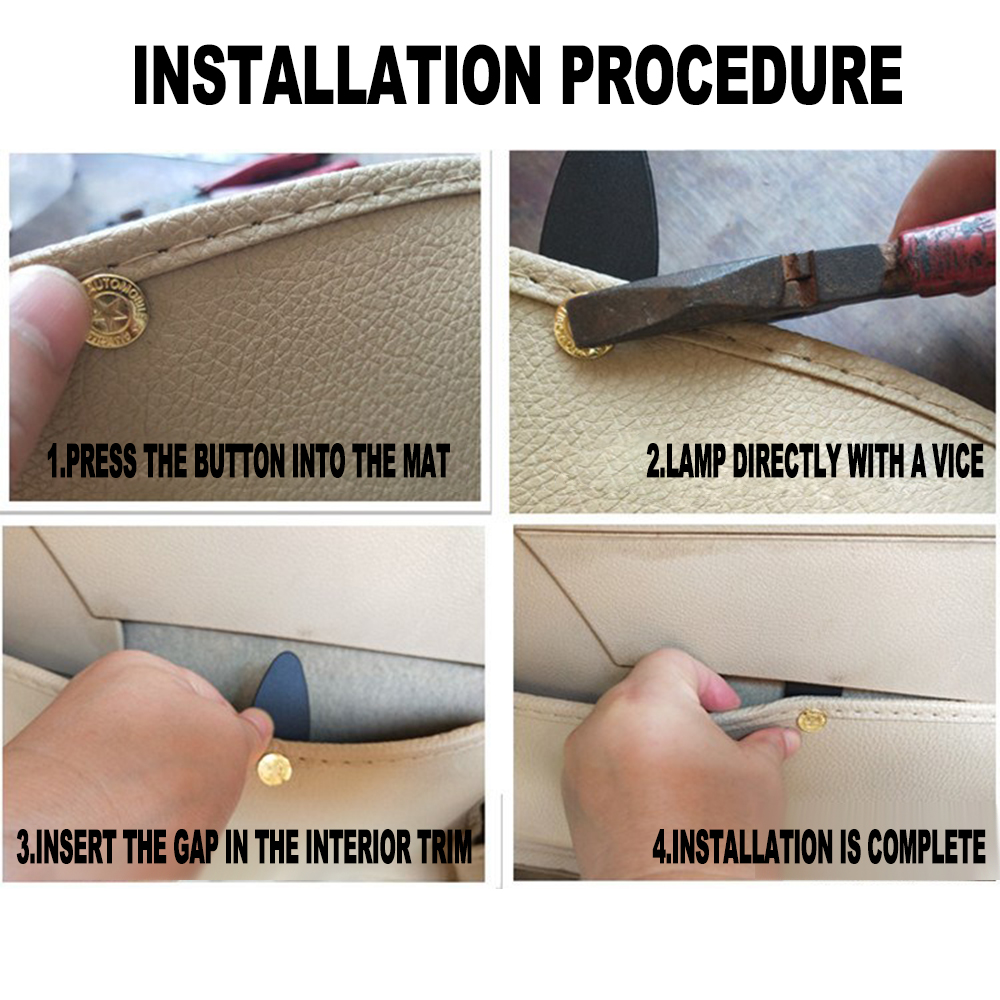 INSTALLATION PROCEDURE

AUTOMOBILE

1.PRESS THE BUTTON INTO THE MAT

2.LAMP DIRECTLY WITH A VICE

3.INSERT THE GAP IN THE INTERIOR TRIM

4.INSTALLATION IS COMPLETE