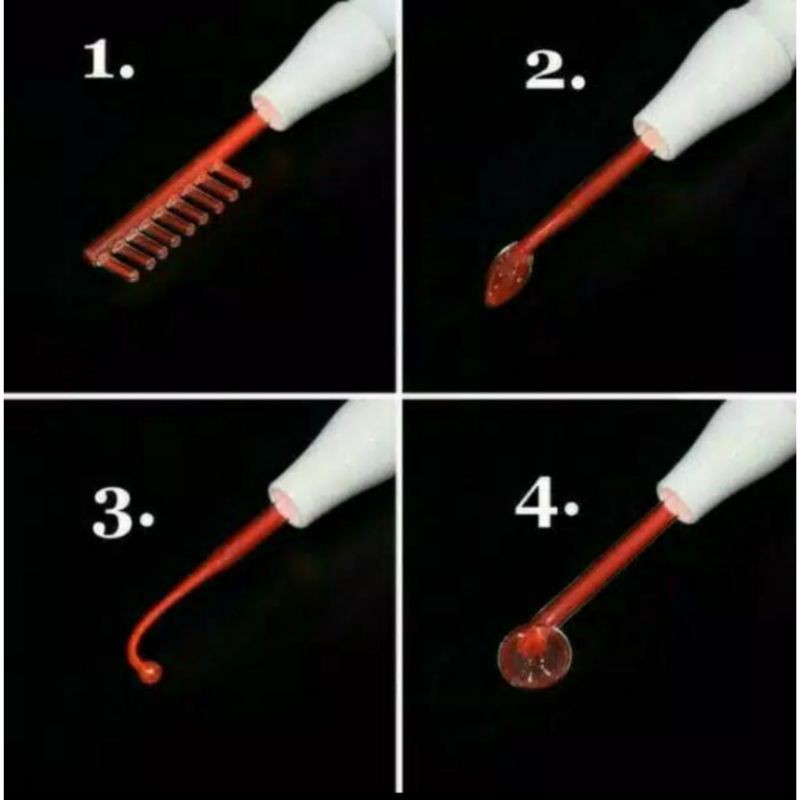 1.

2.

3.

4.