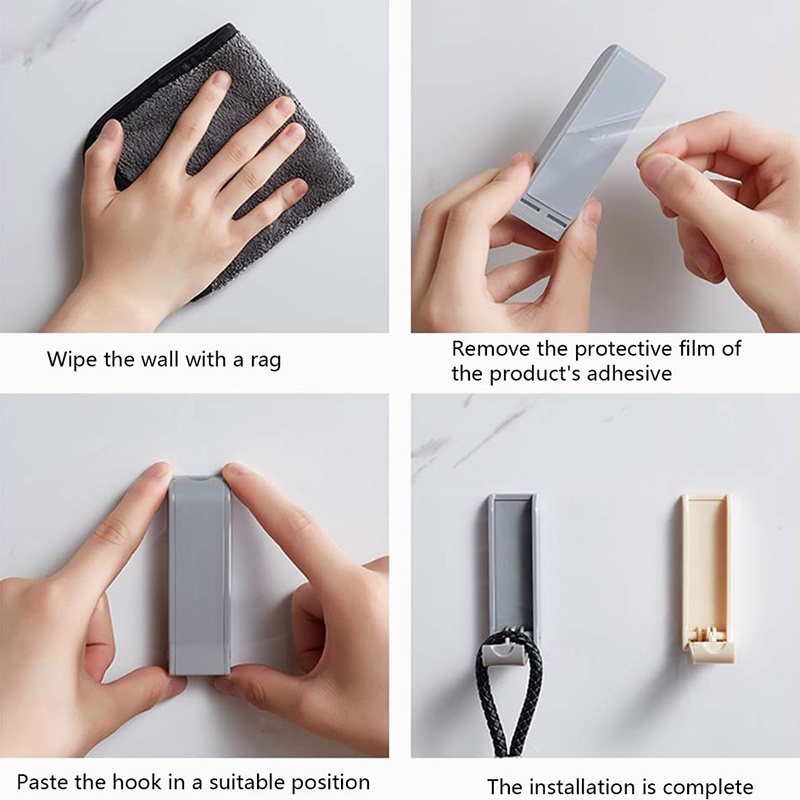 Wipe the wall with a rag

Remove the protective film of the product's adhesive

Paste the hook in a suitable position

The installation is complete