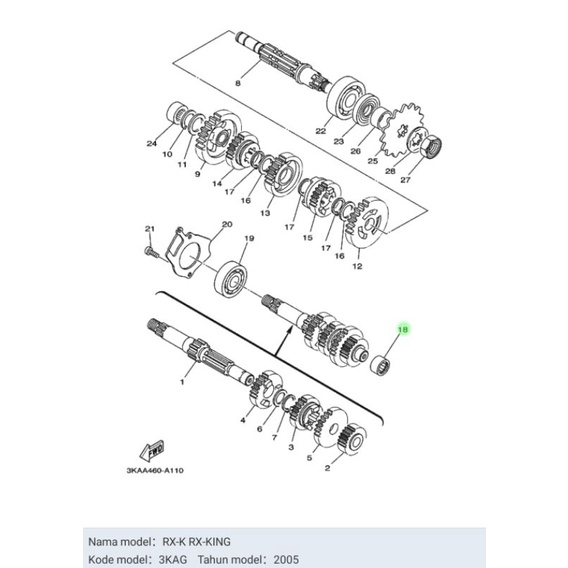 8
22
23
26
25
28
27
24
10
11
9
14
17
16
13
17
15
17
16
12
21
20
19
18
1
4
6
7
3
5
2
FWD
3KAA460-A110

Nama model: RX-K RX-KING
Kode model: 3KAG Tahun model: 2005