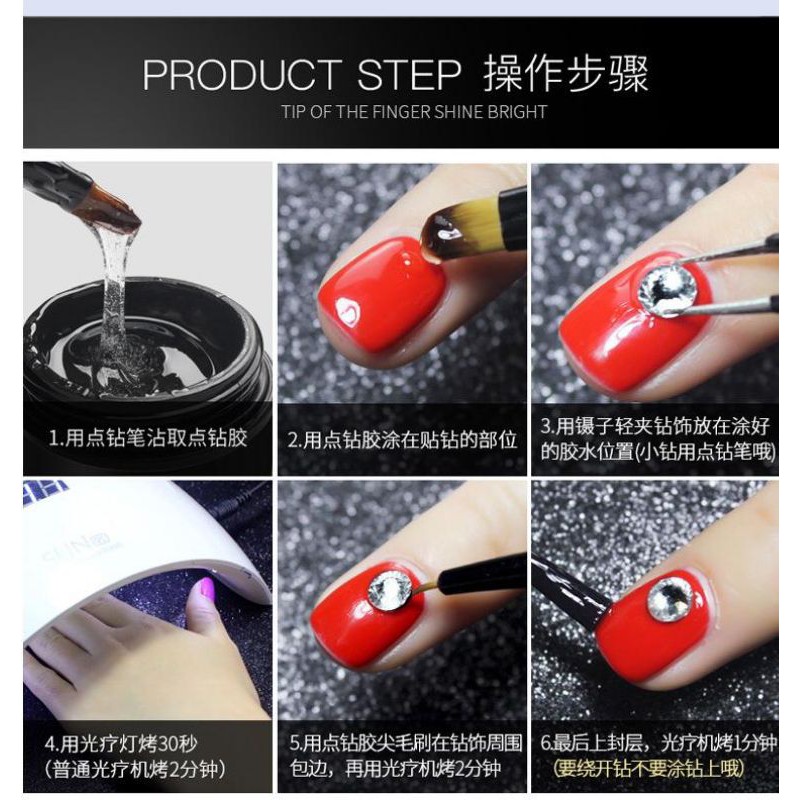 PRODUCT STEP 操作步骤

TIP OF THE FINGER SHINE BRIGHT

1.用点钻笔沾取点钻胶

2.用点钻胶涂在贴钻的部位

3.用镊子轻夹钻饰放在涂好的胶水位置(小钻用点钻笔哦)

SUN

4.用光疗灯烤30秒 (普通光疗机烤2分钟)

5.用点钻胶尖毛刷在钻饰周围包边，再用光疗机烤2分钟

6.最后上封层，光疗机烤1分钟 (要绕开钻不要涂钻上哦)