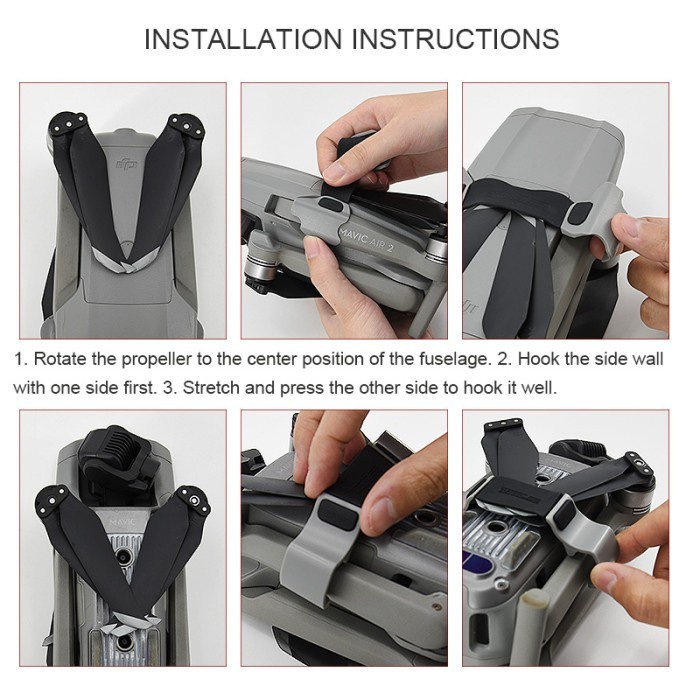 INSTALLATION INSTRUCTIONS

dji

MAVIC AIR 2

1. Rotate the propeller to the center position of the fuselage. 2. Hook the side wall with one side first. 3. Stretch and press the other side to hook it well.

MAVIC