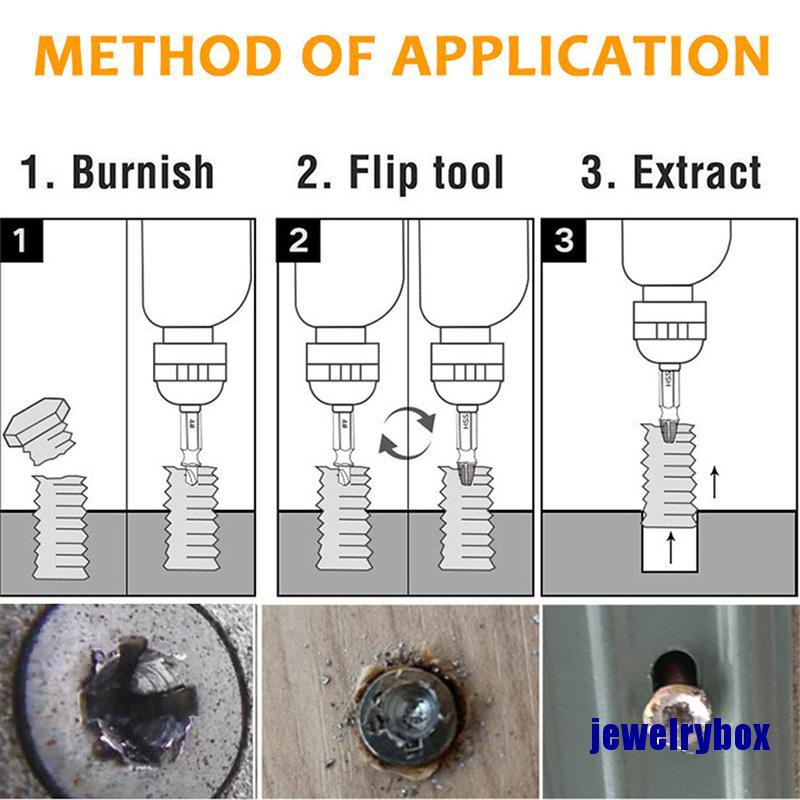 METHOD OF APPLICATION

1. Burnish

2. Flip tool

3. Extract

1

4#

2

4#

HSS

3

HSS

jewelrybox