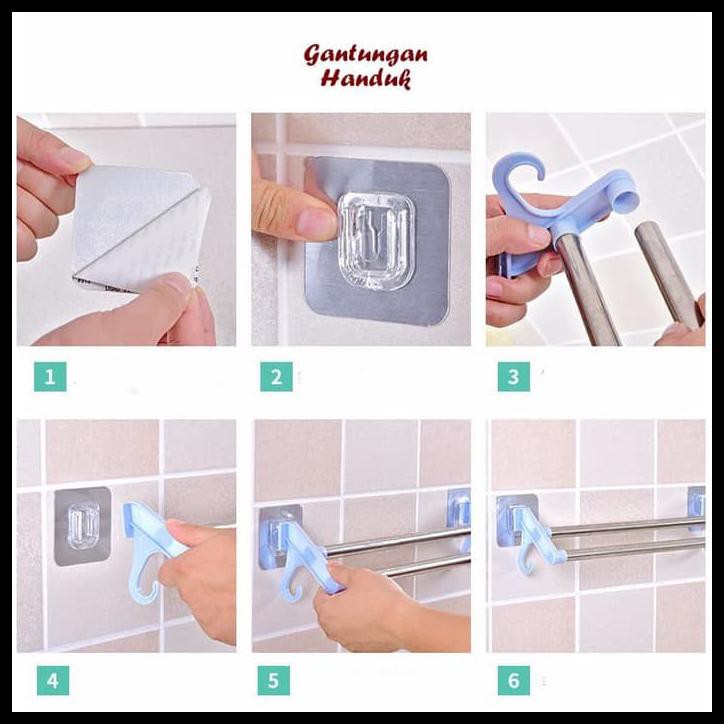 Gantungan Handuk

1

2

3

4

5

6