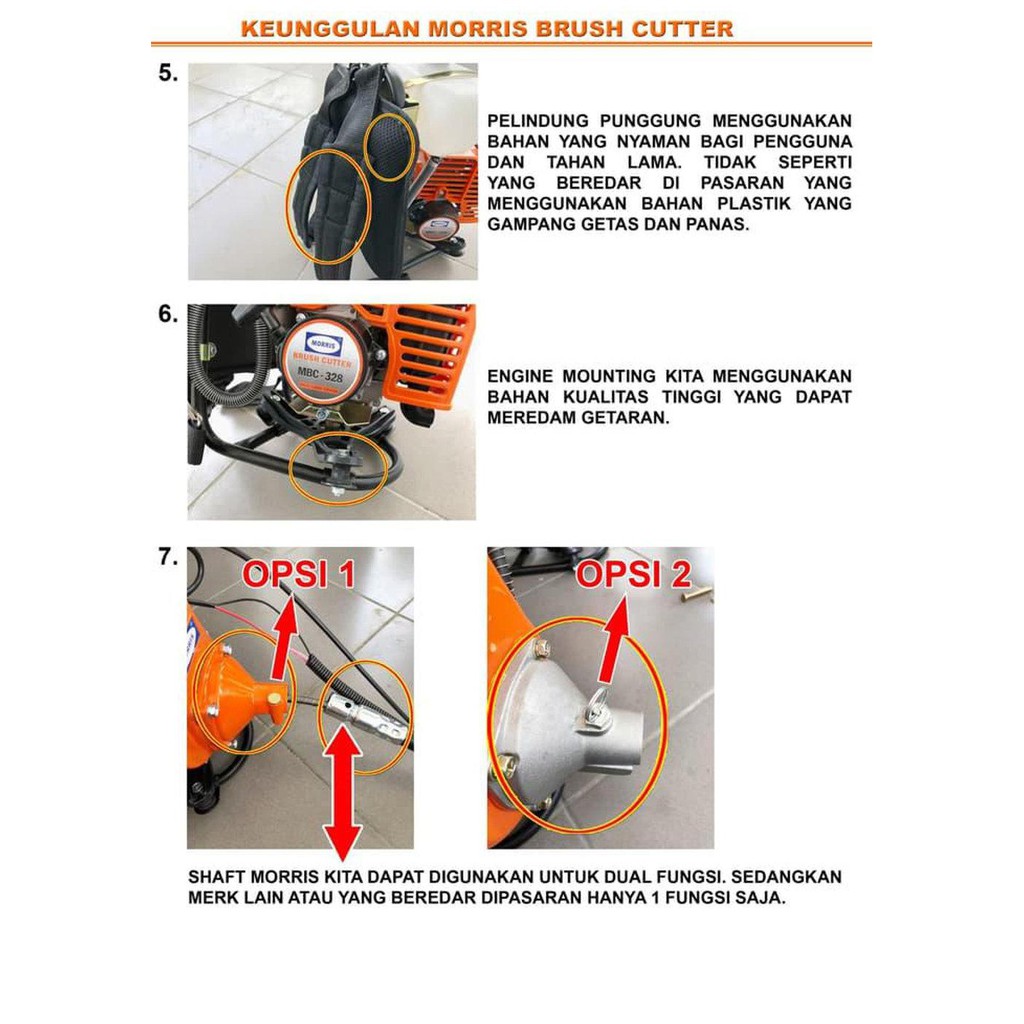 KEUNGGULAN MORRIS BRUSH CUTTER

5.

PELINDUNG PUNGGUNG MENGGUNAKAN BAHAN YANG NYAMAN BAGI PENGGUNA DAN TAHAN LAMA. TIDAK SEPERTI YANG BEREDAR DI PASARAN YANG MENGGUNAKAN BAHAN PLASTIK YANG GAMPANG GETAS DAN PANAS.

6.

MORRIS
BRUSH CUTTER
MBC-328

ENGINE MOUNTING KITA MENGGUNAKAN BAHAN KUALITAS TINGGI YANG DAPAT MEREDAM GETARAN.

7.

OPSI 1

OPSI 2

SHAFT MORRIS KITA DAPAT DIGUNAKAN UNTUK DUAL FUNGSI. SEDANGKAN MERK LAIN ATAU YANG BEREDAR DIPASARAN HANYA 1 FUNGSI SAJA.