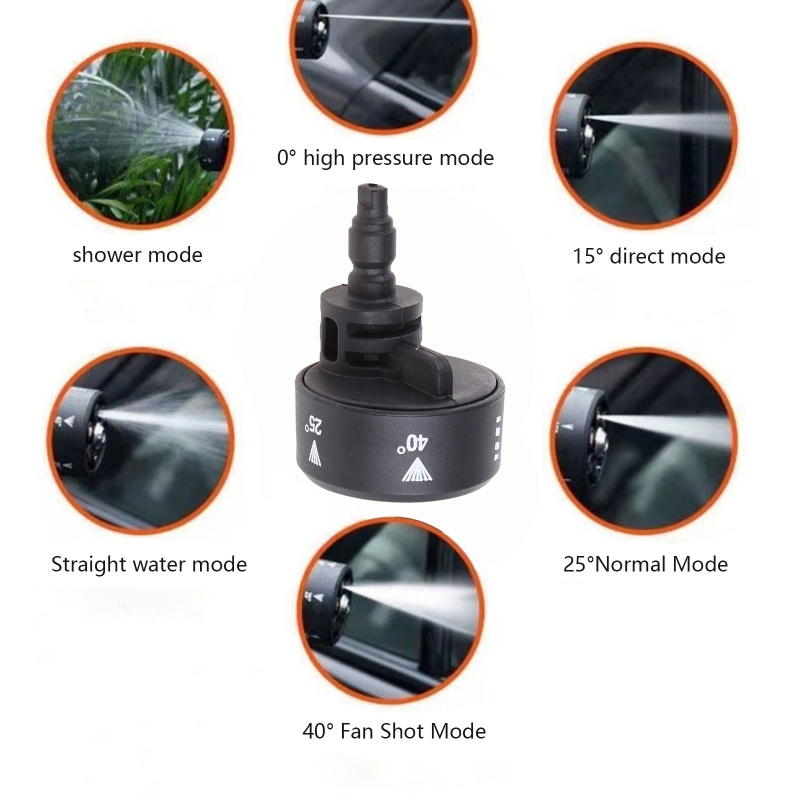 0° high pressure mode

shower mode

15° direct mode

25°

40°

Straight water mode

25°Normal Mode

40° Fan Shot Mode