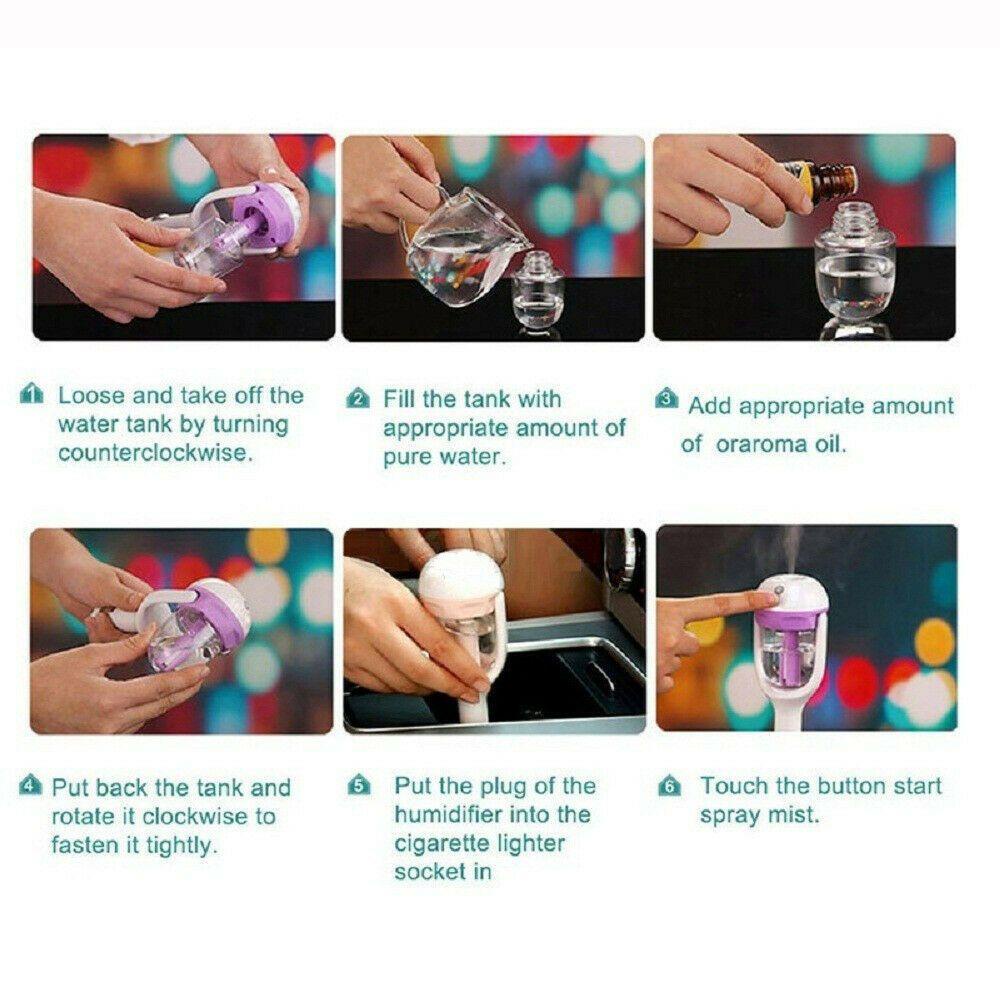 1 Loose and take off the water tank by turning counterclockwise.

2 Fill the tank with appropriate amount of pure water.

3 Add appropriate amount of oraroma oil.

4 Put back the tank and rotate it clockwise to fasten it tightly.

5 Put the plug of the humidifier into the cigarette lighter socket in

6 Touch the button start spray mist.