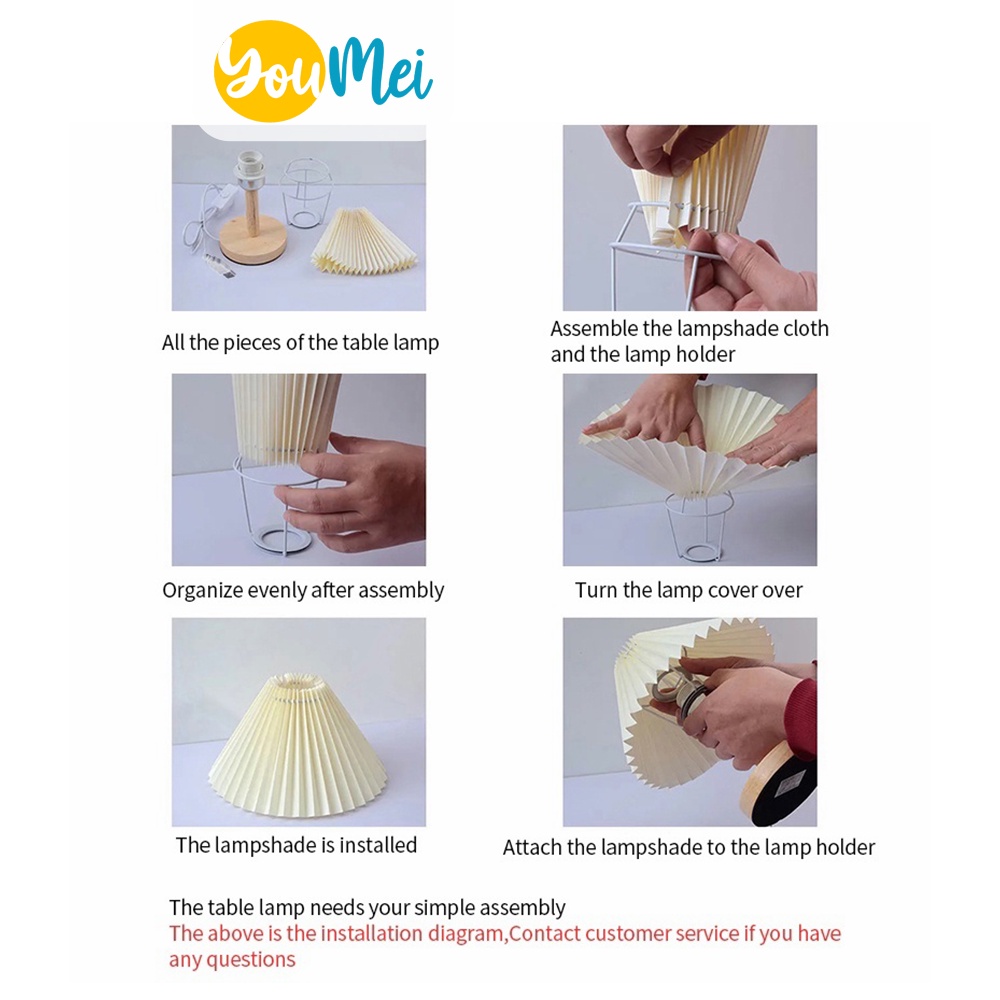 YouMei

All the pieces of the table lamp

Assemble the lampshade cloth and the lamp holder

Organize evenly after assembly

Turn the lamp cover over

The lampshade is installed

Attach the lampshade to the lamp holder

The table lamp needs your simple assembly
The above is the installation diagram,Contact customer service if you have any questions