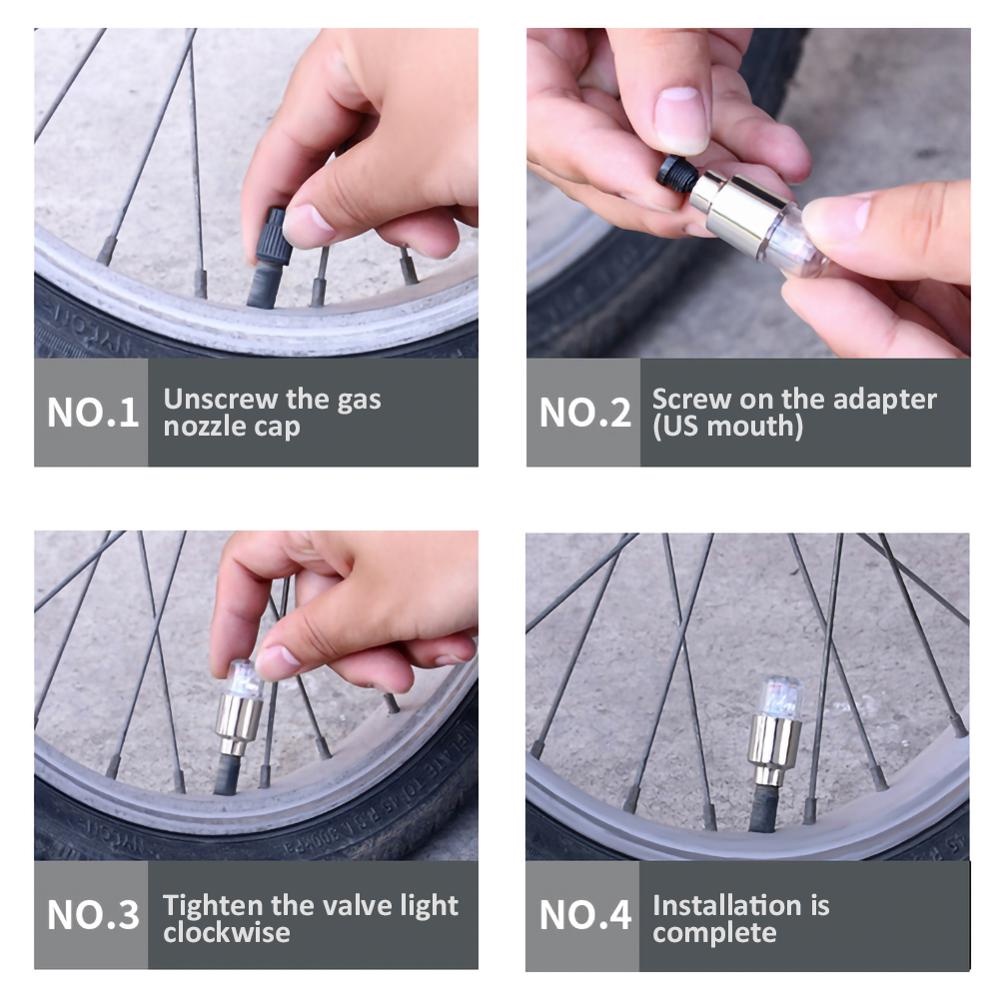 NO.1 Unscrew the gas nozzle cap

NO.2 Screw on the adapter (US mouth)

NO.3 Tighten the valve light clockwise

NO.4 Installation is complete