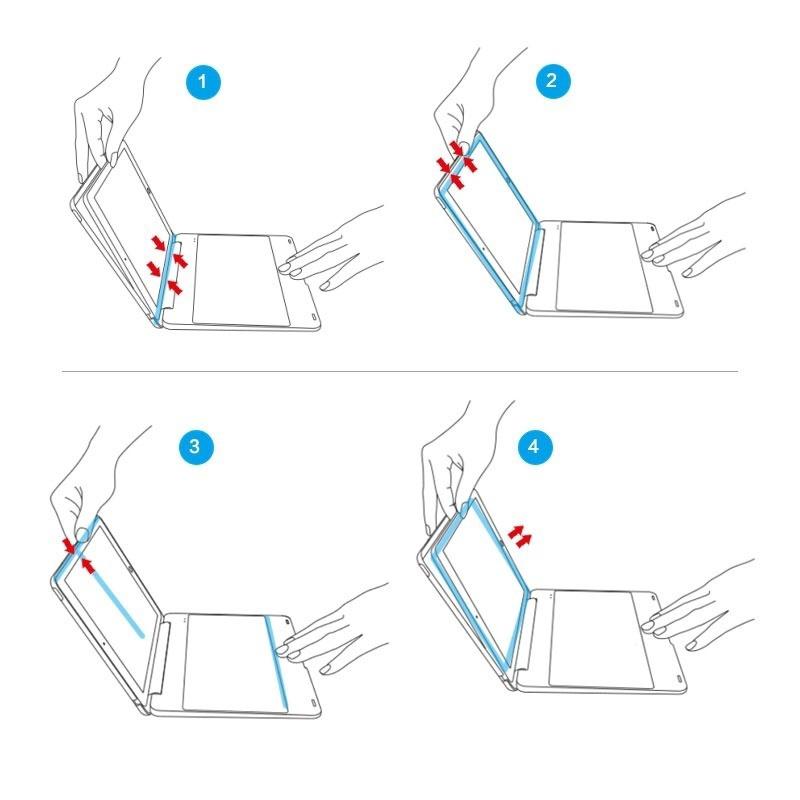 1

2

3

4