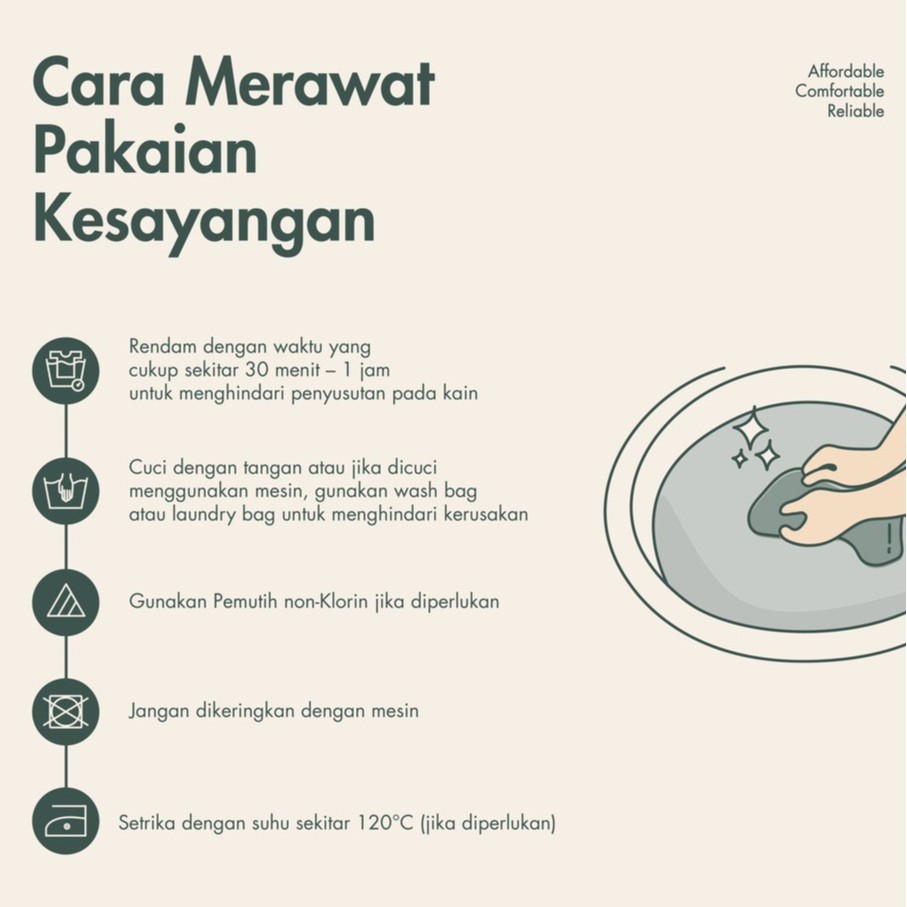 Cara Merawat Pakaian Kesayangan

Affordable
Comfortable
Reliable

Rendam dengan waktu yang cukup sekitar 30 menit – 1 jam untuk menghindari penyusutan pada kain

Cuci dengan tangan atau jika dicuci menggunakan mesin, gunakan wash bag atau laundry bag untuk menghindari kerusakan

Gunakan Pemutih non-Klorin jika diperlukan

Jangan dikeringkan dengan mesin

Setrika dengan suhu sekitar 120°C (jika diperlukan)