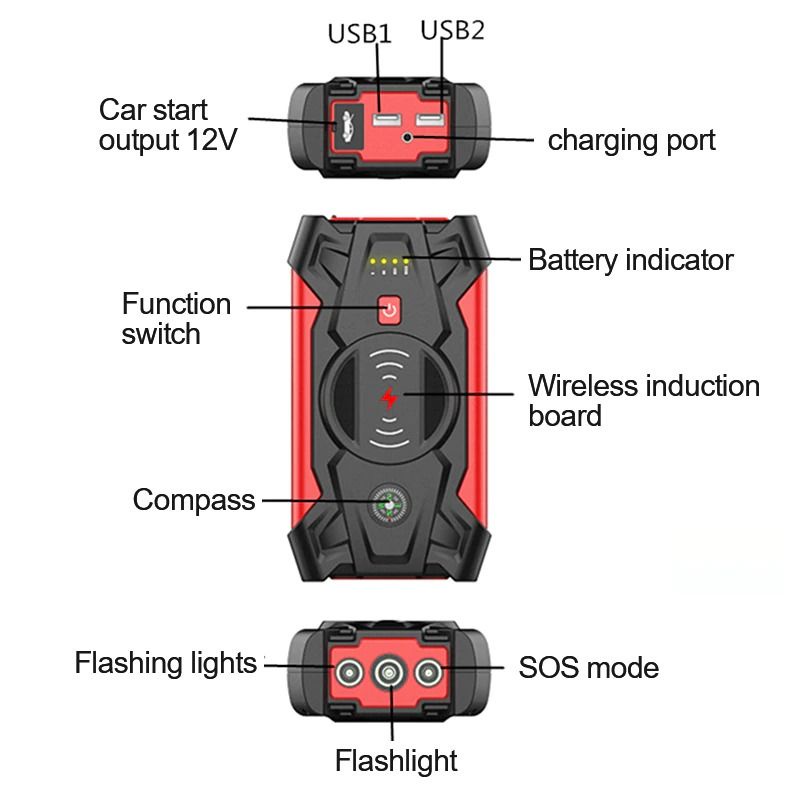 USB1
USB2
Car start output 12V
charging port
Battery indicator
Function switch
Wireless induction board
Compass
Flashing lights
SOS mode
Flashlight