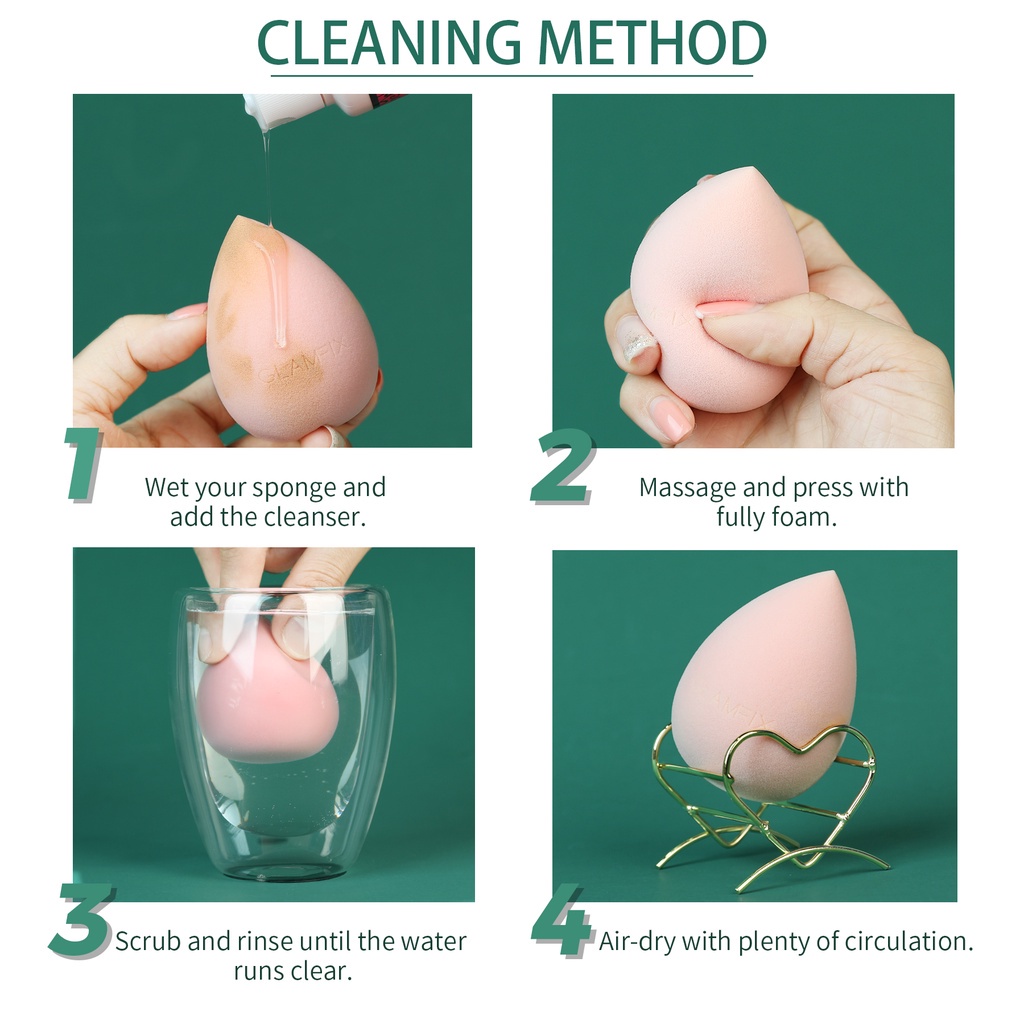 CLEANING METHOD

1 Wet your sponge and add the cleanser.

2 Massage and press with fully foam.

3 Scrub and rinse until the water runs clear.

4 Air-dry with plenty of circulation.