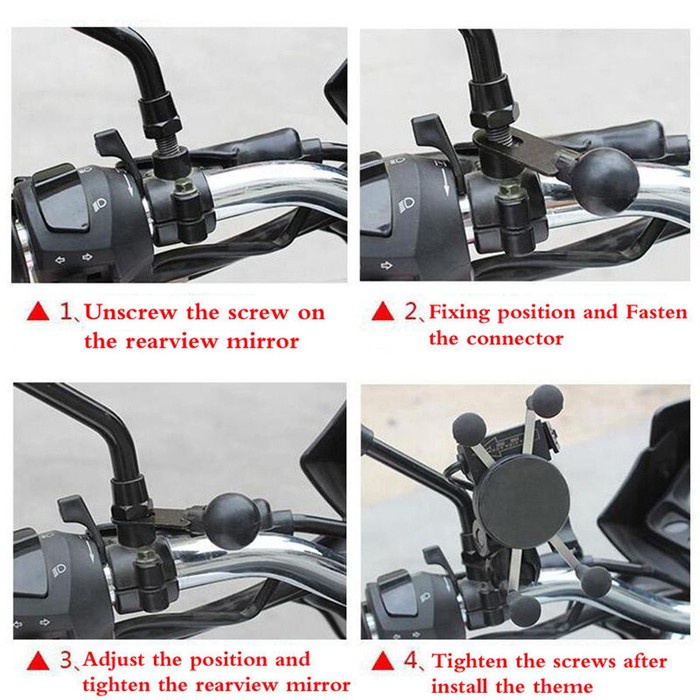 ▲ 1、Unscrew the screw on the rearview mirror

▲ 2、Fixing position and Fasten the connector

▲ 3、Adjust the position and tighten the rearview mirror

▲ 4、Tighten the screws after install the theme