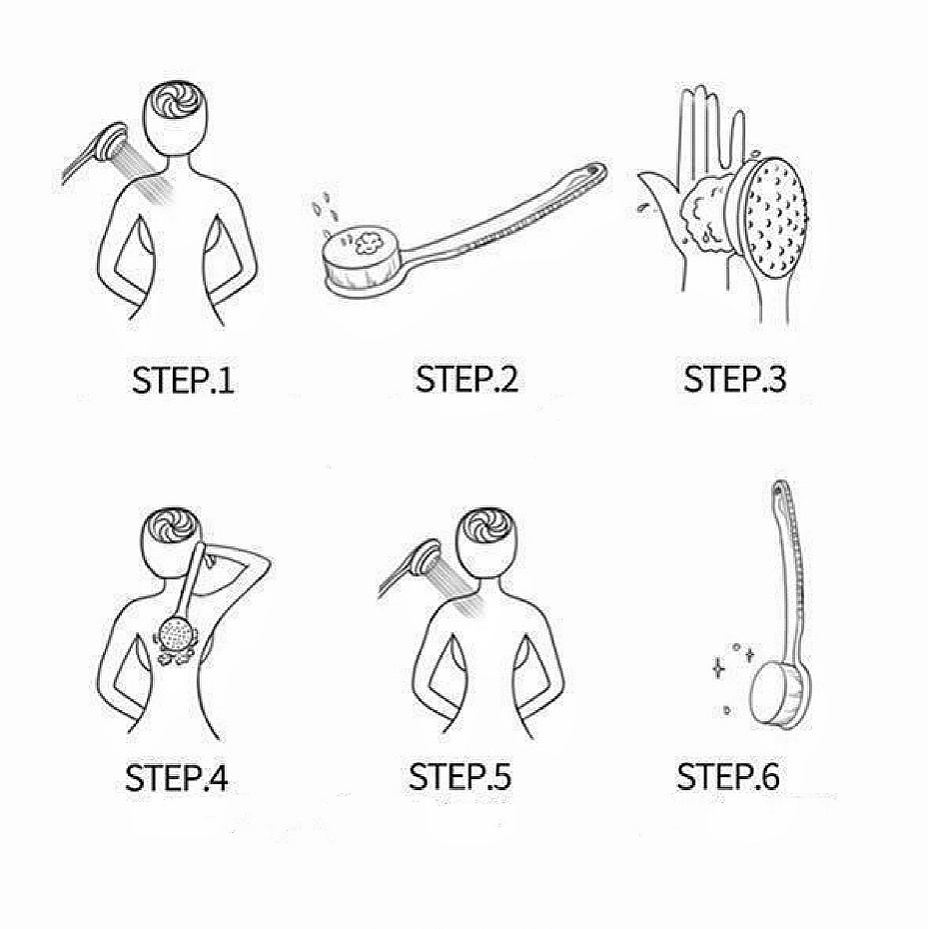 STEP.1

STEP.2

STEP.3

STEP.4

STEP.5

STEP.6