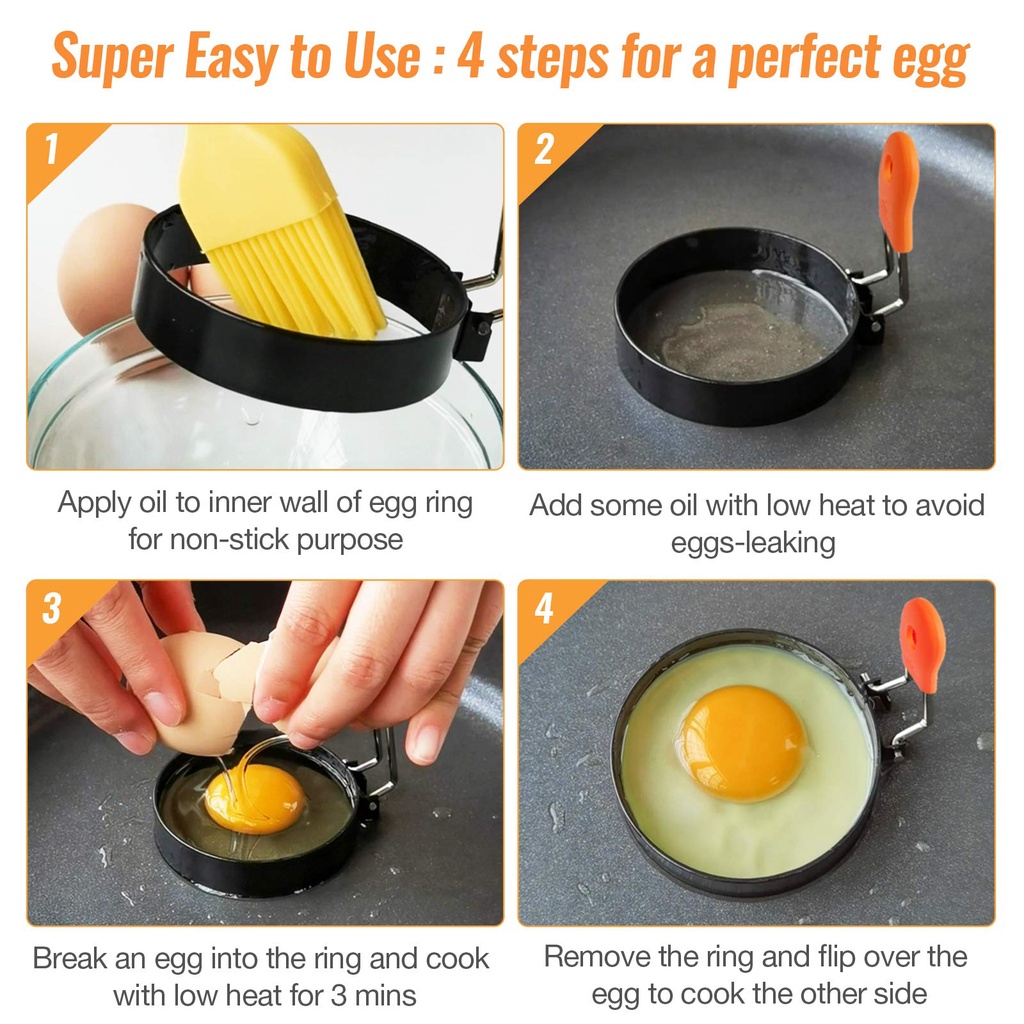 Super Easy to Use : 4 steps for a perfect egg

1

Apply oil to inner wall of egg ring for non-stick purpose

2

Add some oil with low heat to avoid eggs-leaking

3

Break an egg into the ring and cook with low heat for 3 mins

4

Remove the ring and flip over the egg to cook the other side