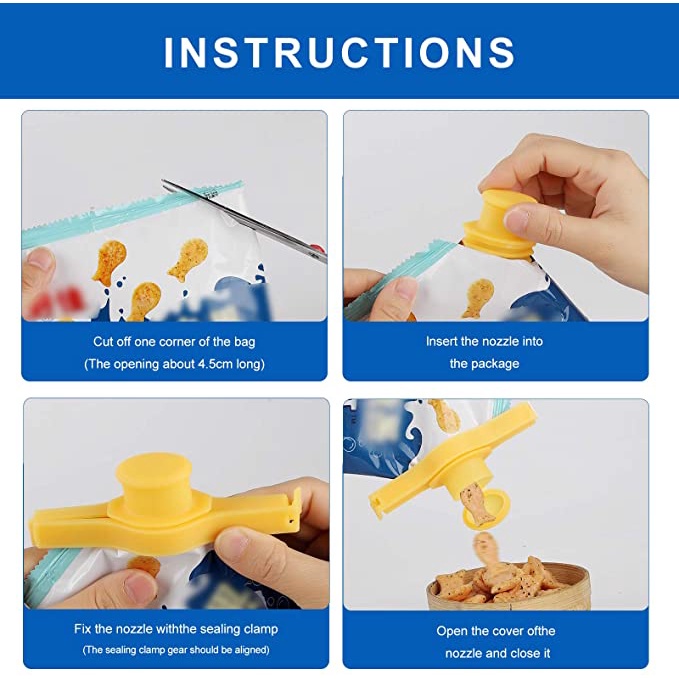 INSTRUCTIONS

Cut off one corner of the bag
(The opening about 4.5cm long)

Insert the nozzle into the package

Fix the nozzle withthe sealing clamp
(The sealing clamp gear should be aligned)

Open the cover ofthe nozzle and close it