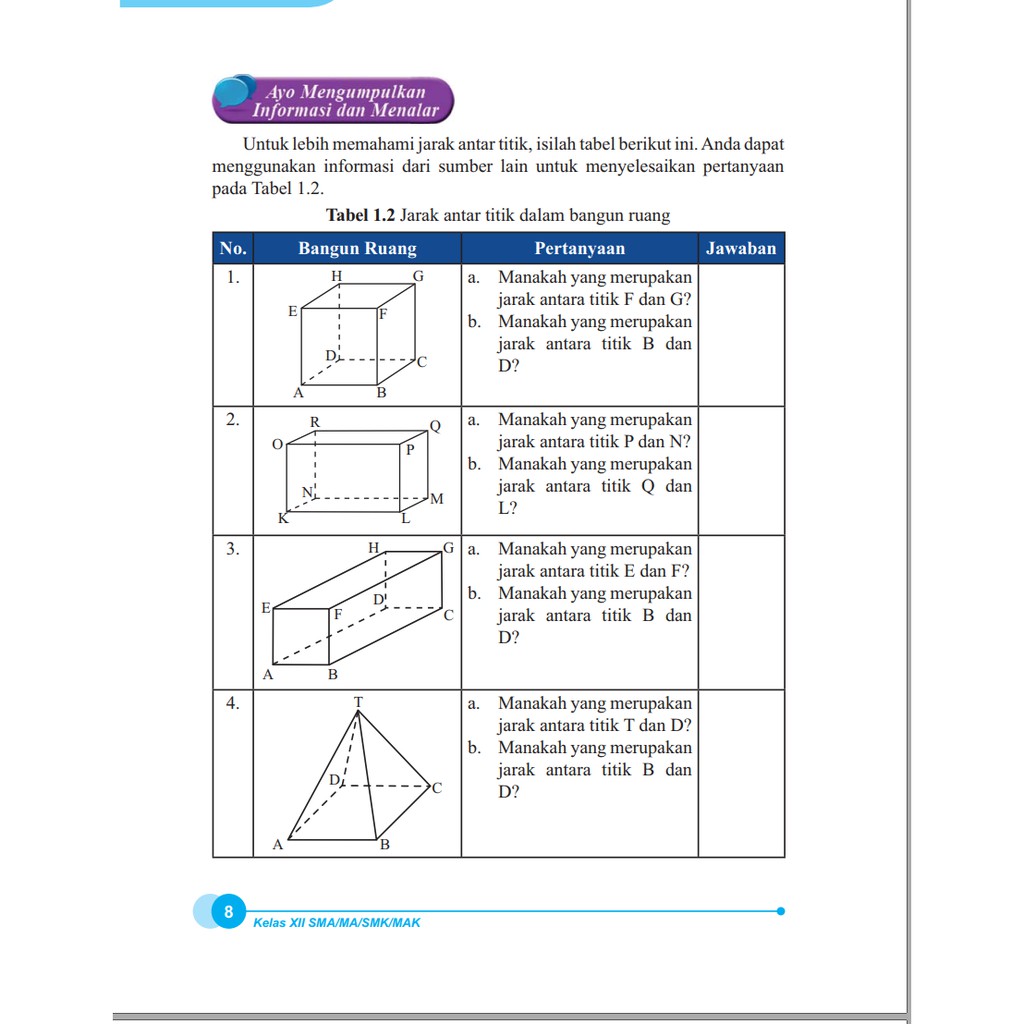 Ayo Mengumpulkan Informasi dan Menalar

Untuk lebih memahami jarak antar titik, isilah tabel berikut ini. Anda dapat menggunakan informasi dari sumber lain untuk menyelesaikan pertanyaan pada Tabel 1.2.

**Tabel 1.2** Jarak antar titik dalam bangun ruang

| No. | Bangun Ruang | Pertanyaan | Jawaban |
|---|---|---|---|
| 1. | H G E F D C A B | a. Manakah yang merupakan jarak antara titik F dan G? b. Manakah yang merupakan jarak antara titik B dan D? | |
| 2. | R Q O P N M K L | a. Manakah yang merupakan jarak antara titik P dan N? b. Manakah yang merupakan jarak antara titik Q dan L? | |
| 3. | H G E F D C A B | a. Manakah yang merupakan jarak antara titik E dan F? b. Manakah yang merupakan jarak antara titik B dan D? | |
| 4. | T D C A B | a. Manakah yang merupakan jarak antara titik T dan D? b. Manakah yang merupakan jarak antara titik B dan D? | |

8 Kelas XII SMA/MA/SMK/MAK