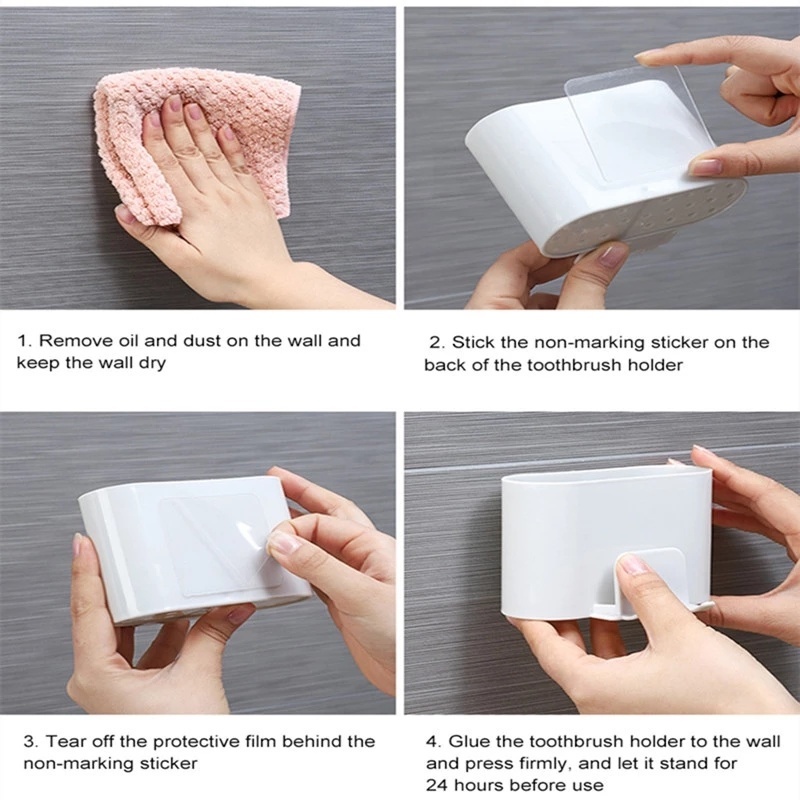 1. Remove oil and dust on the wall and keep the wall dry

2. Stick the non-marking sticker on the back of the toothbrush holder

3. Tear off the protective film behind the non-marking sticker

4. Glue the toothbrush holder to the wall and press firmly, and let it stand for 24 hours before use