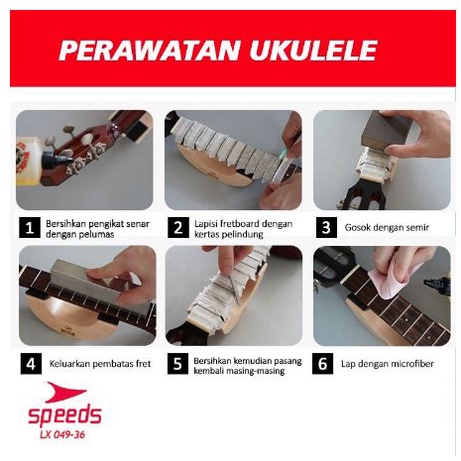 PERAWATAN UKULELE

1 Bersihkan pengikat senar dengan pelumas

2 Lapisi fretboard dengan kertas pelindung

3 Gosok dengan semir

4 Keluarkan pembatas fret

5 Bersihkan kemudian pasang kembali masing-masing

6 Lap dengan microfiber

speeds
LX 049-36