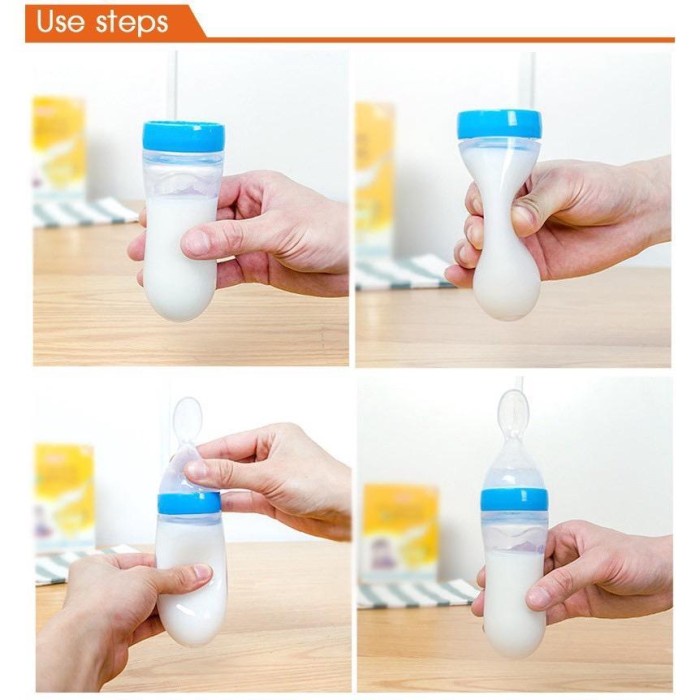 Use steps