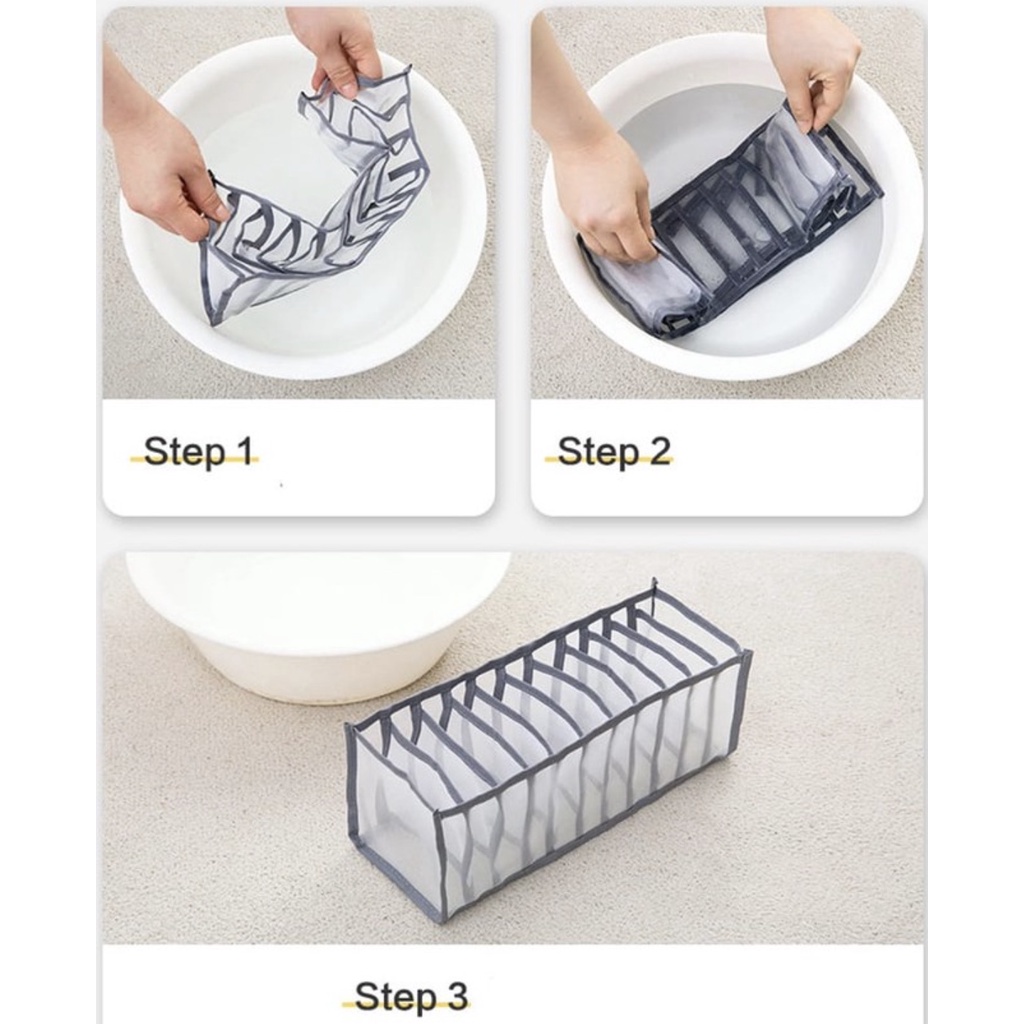 Step 1

Step 2

Step 3