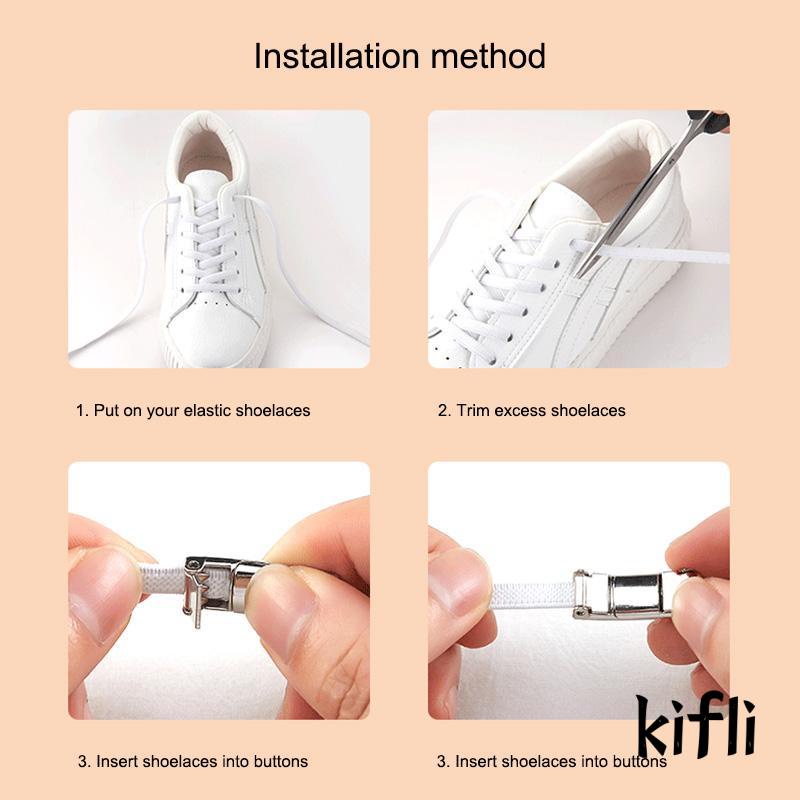 Installation method

1. Put on your elastic shoelaces

2. Trim excess shoelaces

3. Insert shoelaces into buttons

3. Insert shoelaces into buttons

kifli