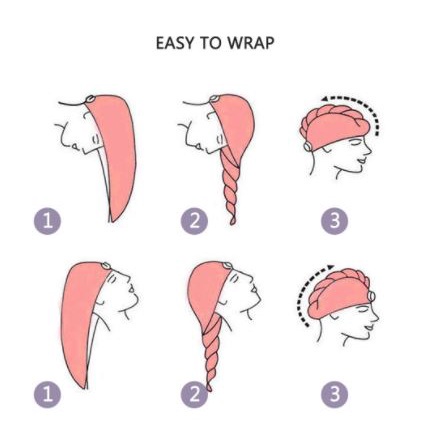 EASY TO WRAP

1

2

3

1

2

3