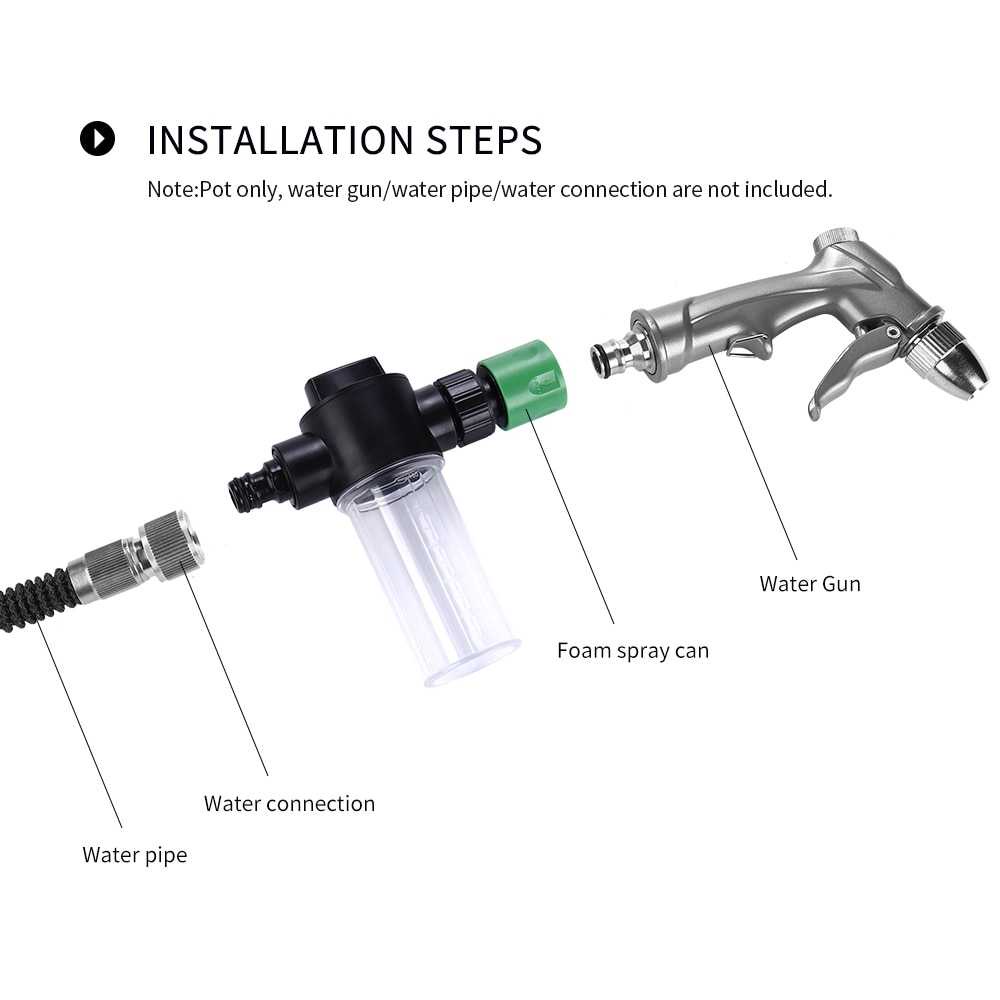 INSTALLATION STEPS

Note:Pot only, water gun/water pipe/water connection are not included.

Water Gun

Foam spray can

Water connection

Water pipe