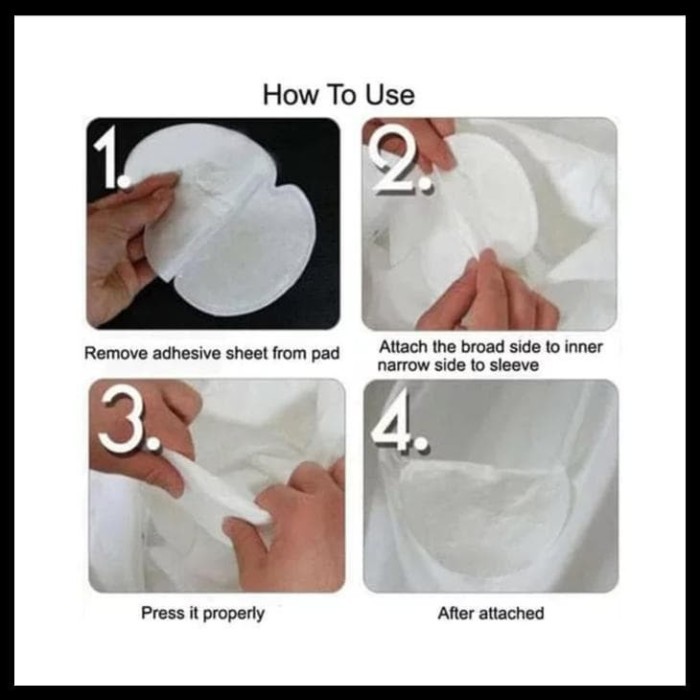 How To Use

1.

Remove adhesive sheet from pad

2.

Attach the broad side to inner narrow side to sleeve

3.

Press it properly

4.

After attached