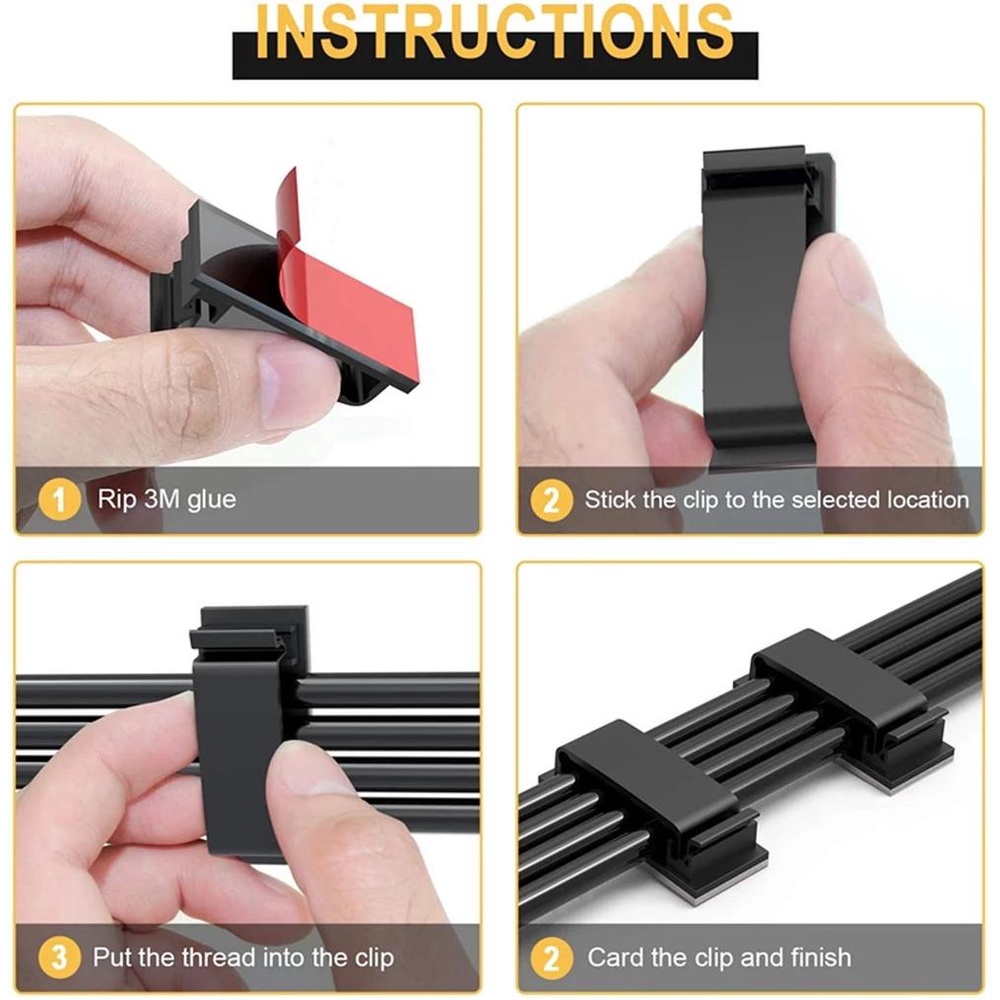 INSTRUCTIONS

1 Rip 3M glue

2 Stick the clip to the selected location

3 Put the thread into the clip

2 Card the clip and finish