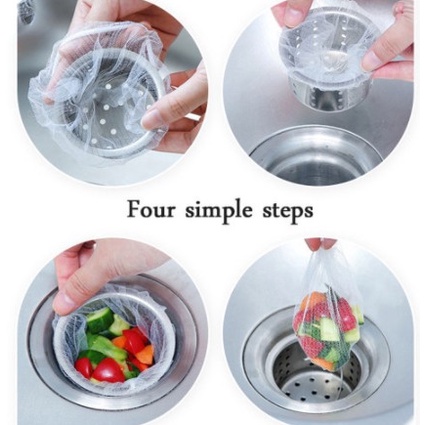 Four simple steps