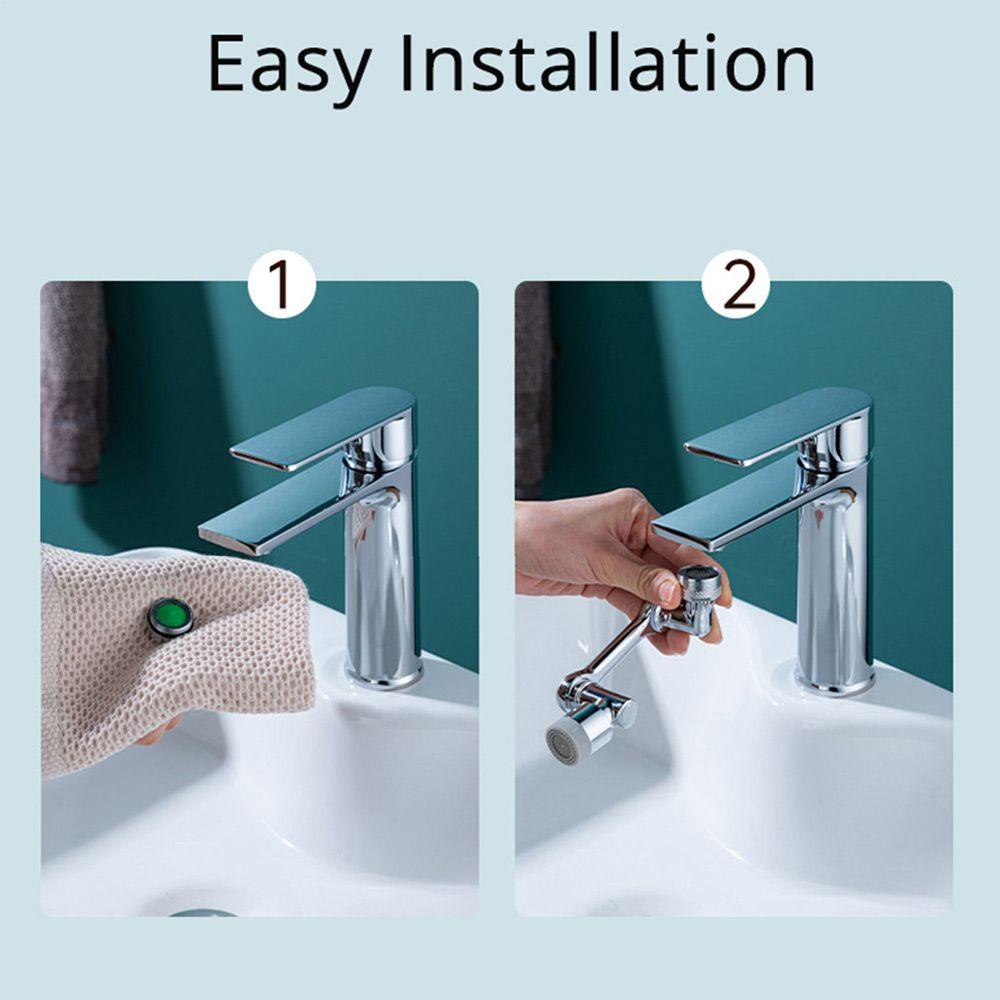 Easy Installation

1

2