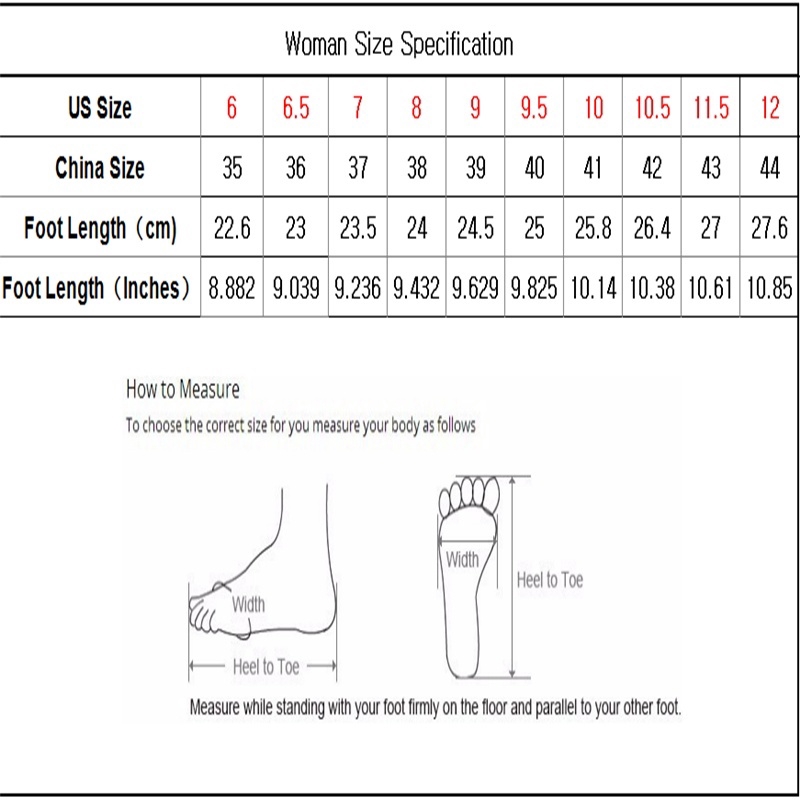 Woman Size Specification

| US Size | 6 | 6.5 | 7 | 8 | 9 | 9.5 | 10 | 10.5 | 11.5 | 12 |
|---|---|---|---|---|---|---|---|---|---|---|
| China Size | 35 | 36 | 37 | 38 | 39 | 40 | 41 | 42 | 43 | 44 |
| Foot Length（cm） | 22.6 | 23 | 23.5 | 24 | 24.5 | 25 | 25.8 | 26.4 | 27 | 27.6 |
| Foot Length（Inches） | 8.882 | 9.039 | 9.236 | 9.432 | 9.629 | 9.825 | 10.14 | 10.38 | 10.61 | 10.85 |

How to Measure

To choose the correct size for you measure your body as follows

Width

Heel to Toe

Width

Heel to Toe

Measure while standing with your foot firmly on the floor and parallel to your other foot.