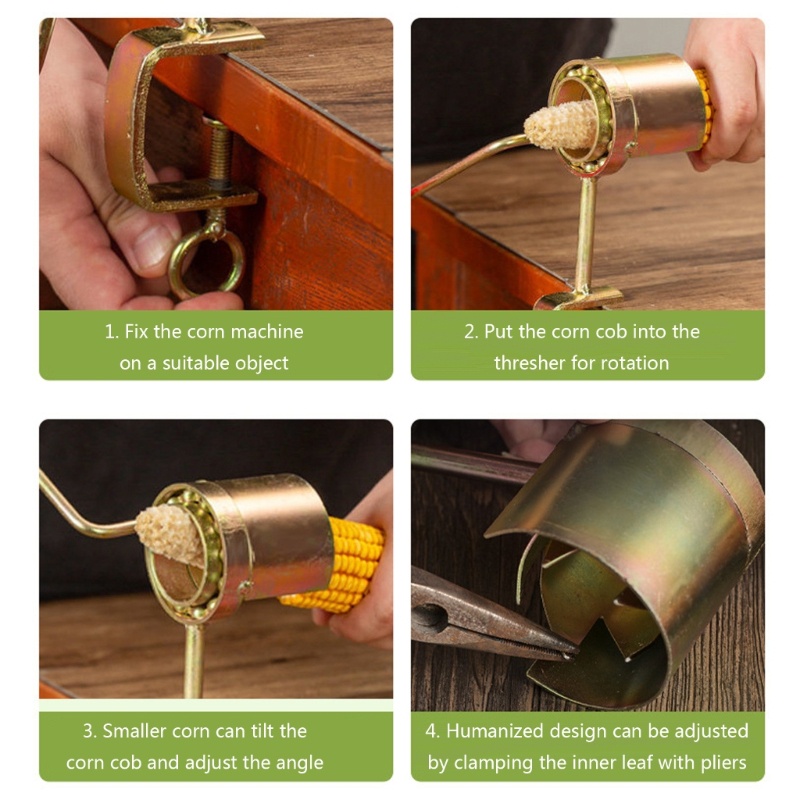 1. Fix the corn machine on a suitable object

2. Put the corn cob into the thresher for rotation

3. Smaller corn can tilt the corn cob and adjust the angle

4. Humanized design can be adjusted by clamping the inner leaf with pliers