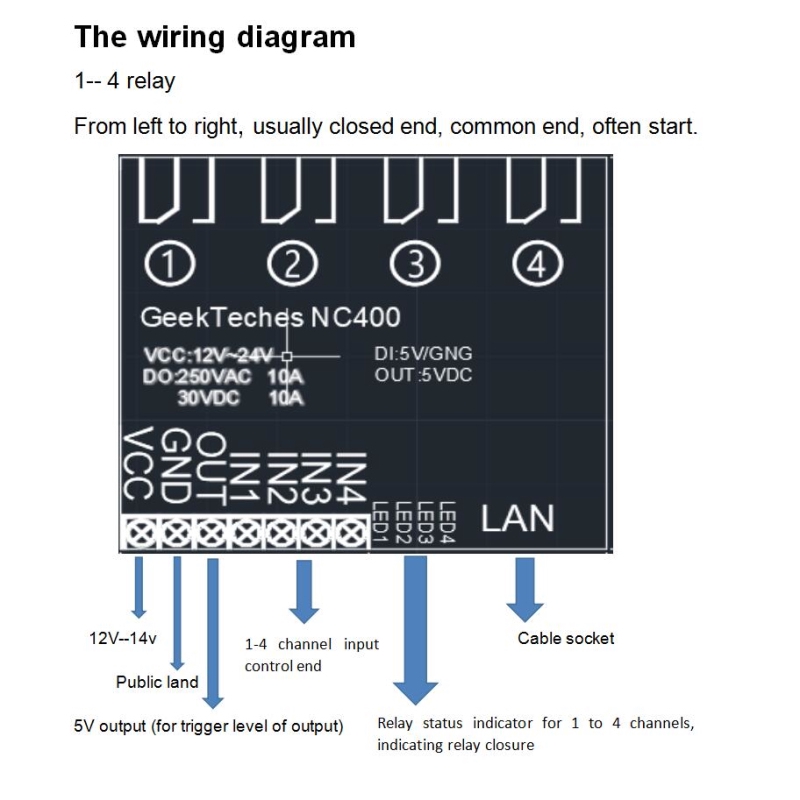 The wiring diagram

1-- 4 relay

From left to right, usually closed end, common end, often start.

① ② ③ ④

GeekTeches NC400

VCC:12V~24V
DO:250VAC 10A
30VDC 10A

DI:5V/GNG
OUT:5VDC

VCC GND OUT IN1 IN2 IN3 IN4 LED1 LED2 LED3 LED4 LAN

12V--14v

Public land

5V output (for trigger level of output)

1-4 channel input control end

Relay status indicator for 1 to 4 channels, indicating relay closure

Cable socket