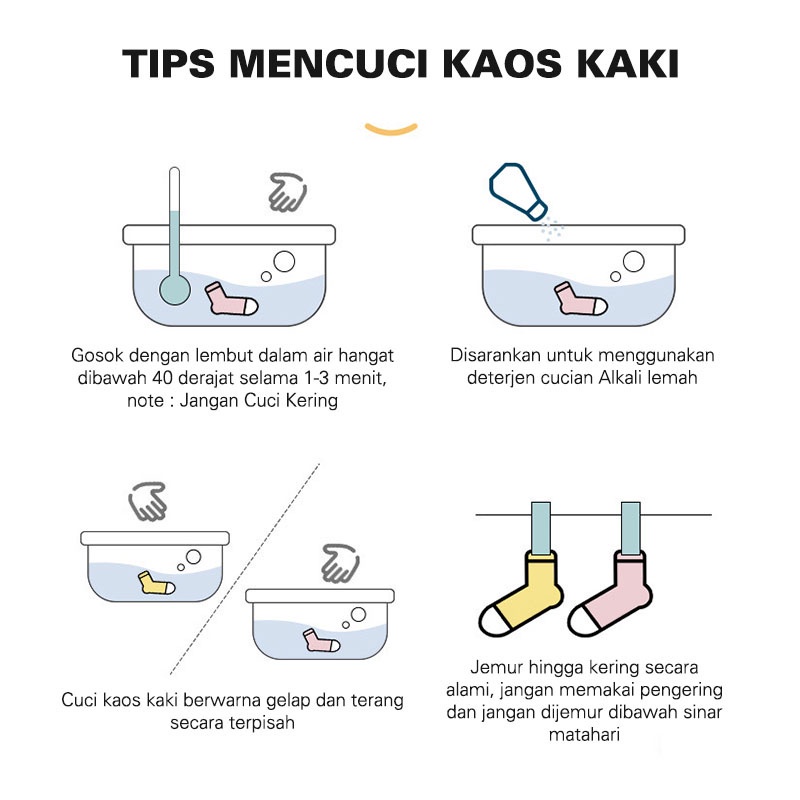 TIPS MENCUCI KAOS KAKI

Gosok dengan lembut dalam air hangat dibawah 40 derajat selama 1-3 menit, note : Jangan Cuci Kering

Disarankan untuk menggunakan deterjen cucian Alkali lemah

Cuci kaos kaki berwarna gelap dan terang secara terpisah

Jemur hingga kering secara alami, jangan memakai pengering dan jangan dijemur dibawah sinar matahari