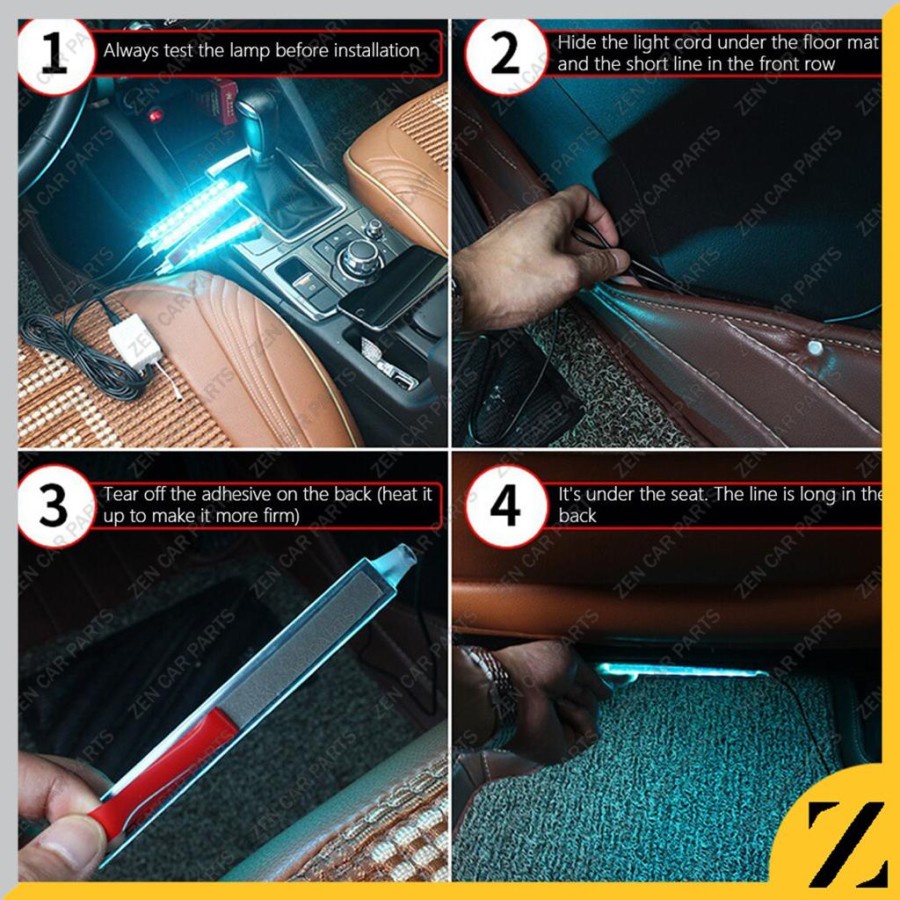 1 Always test the lamp before installation

2 Hide the light cord under the floor mat and the short line in the front row

3 Tear off the adhesive on the back (heat it up to make it more firm)

4 It's under the seat. The line is long in the back

ZEN CAR PARTS

Z