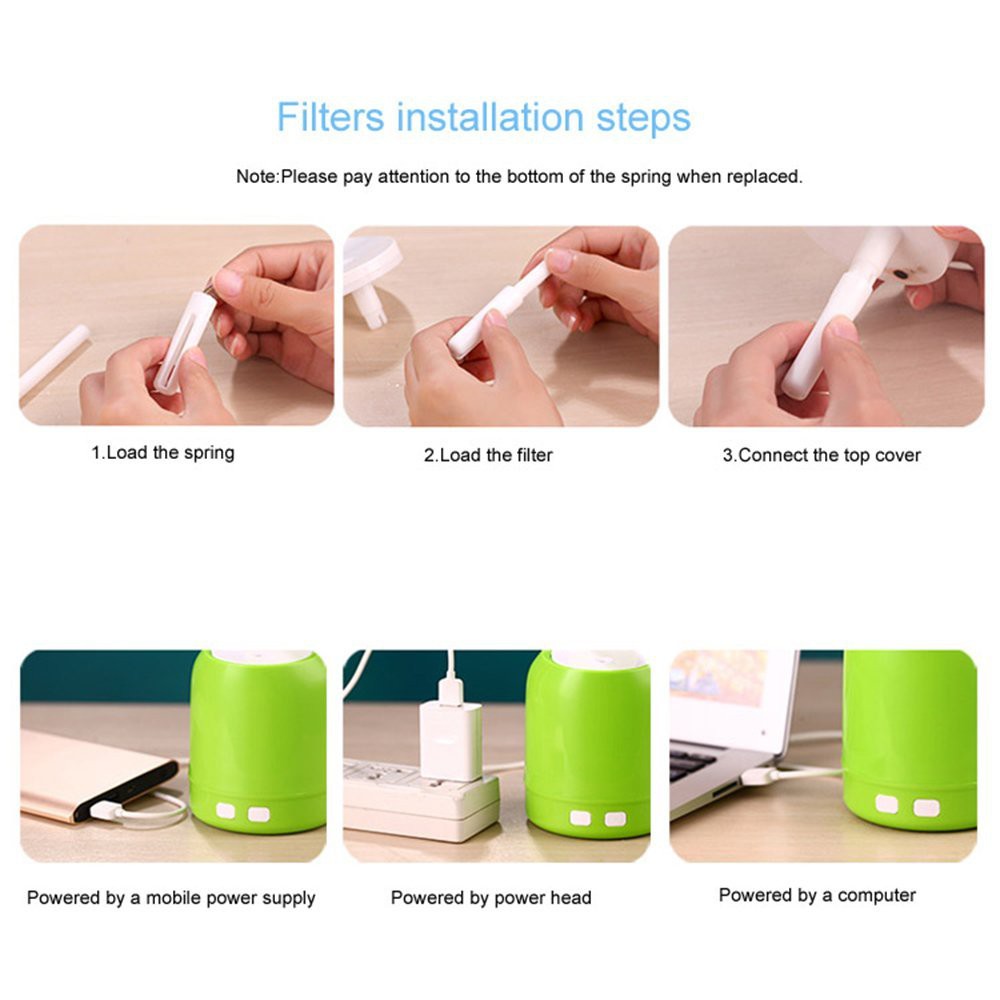 Filters installation steps

Note:Please pay attention to the bottom of the spring when replaced.

1.Load the spring

2.Load the filter

3.Connect the top cover

Powered by a mobile power supply

Powered by power head

Powered by a computer