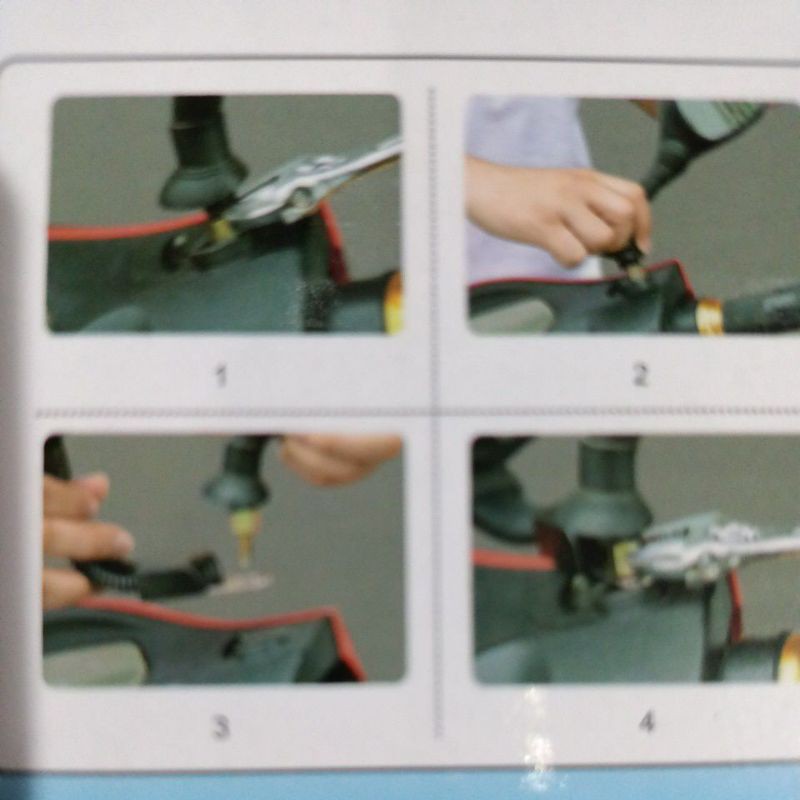 1

2

3

4