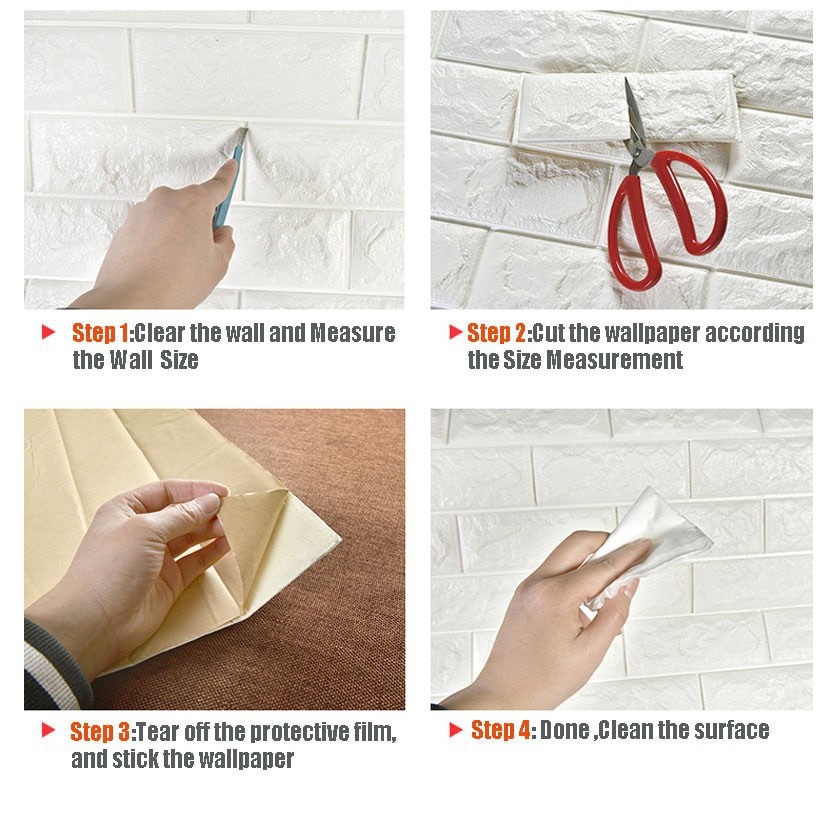 Step 1:Clear the wall and Measure the Wall Size

Step 2:Cut the wallpaper according the Size Measurement

Step 3:Tear off the protective film, and stick the wallpaper

Step 4: Done ,Clean the surface