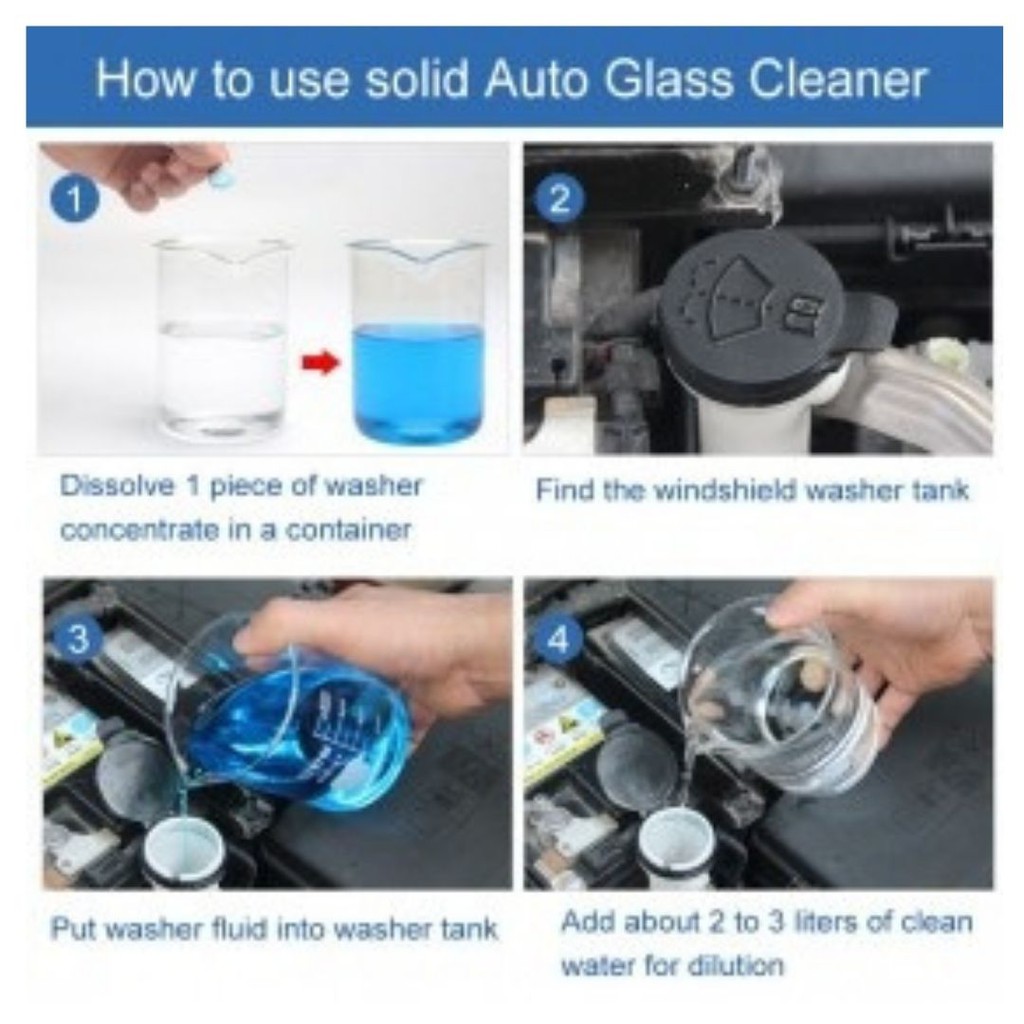 How to use solid Auto Glass Cleaner

1

Dissolve 1 piece of washer concentrate in a container

2

Find the windshield washer tank

3

Put washer fluid into washer tank

4

Add about 2 to 3 liters of clean water for dilution