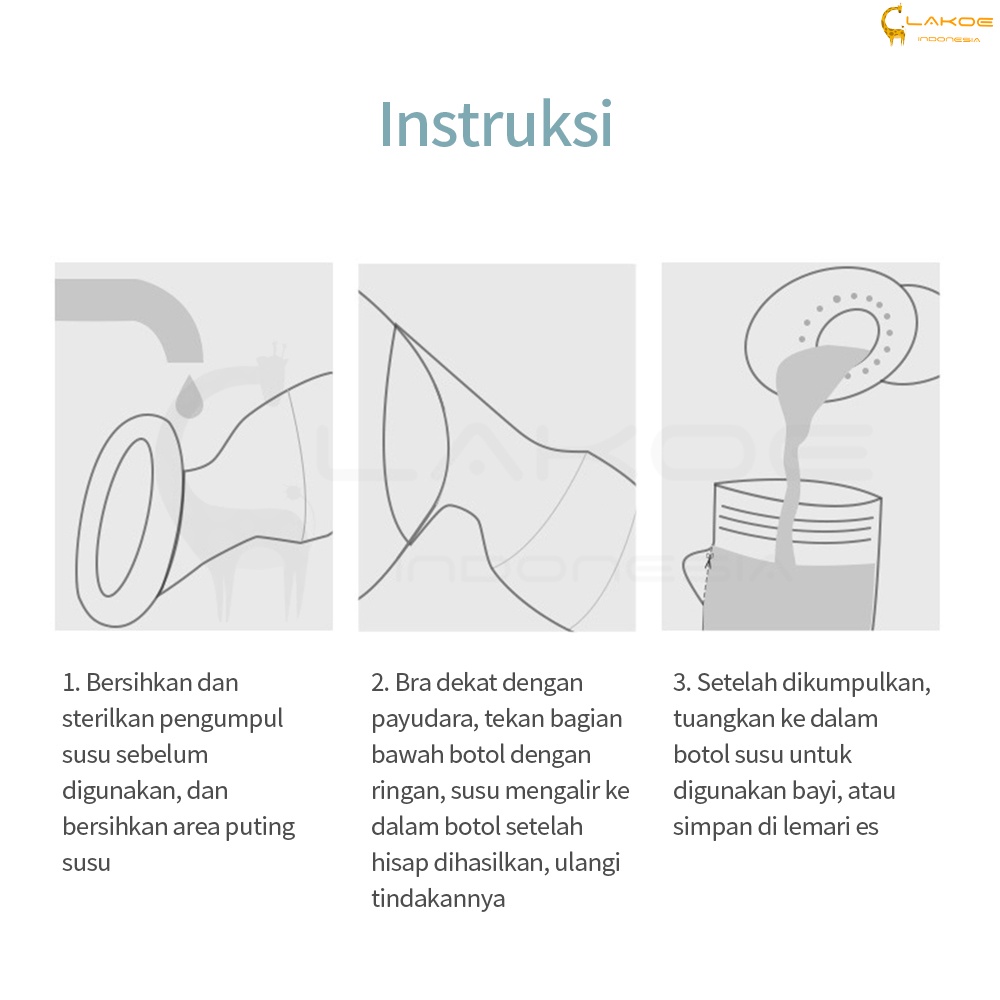 LAKOE
INDONESIA

Instruksi

LAKOE
INDONESIA

1. Bersihkan dan sterilkan pengumpul susu sebelum digunakan, dan bersihkan area puting susu

2. Bra dekat dengan payudara, tekan bagian bawah botol dengan ringan, susu mengalir ke dalam botol setelah hisap dihasilkan, ulangi tindakannya

3. Setelah dikumpulkan, tuangkan ke dalam botol susu untuk digunakan bayi, atau simpan di lemari es